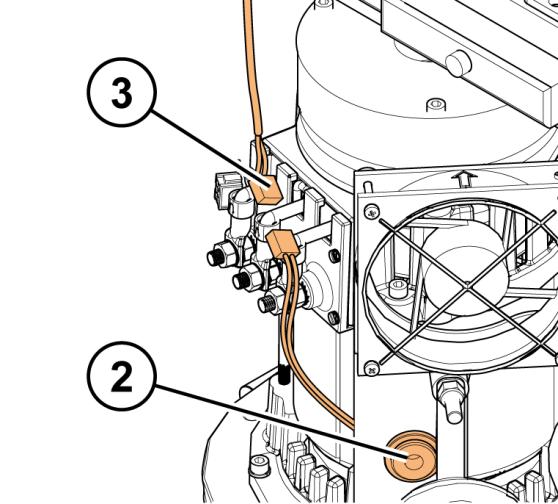 3

2