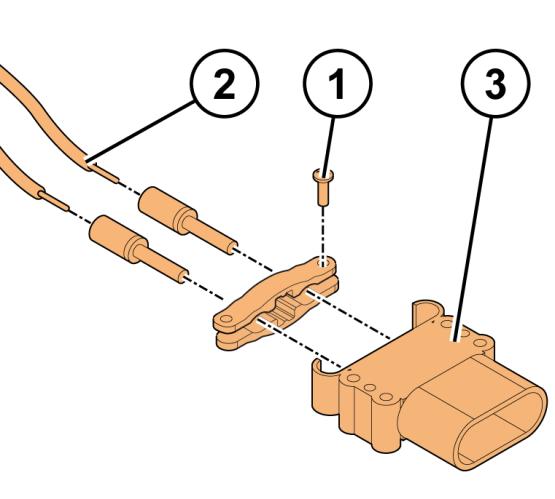 2
1
3