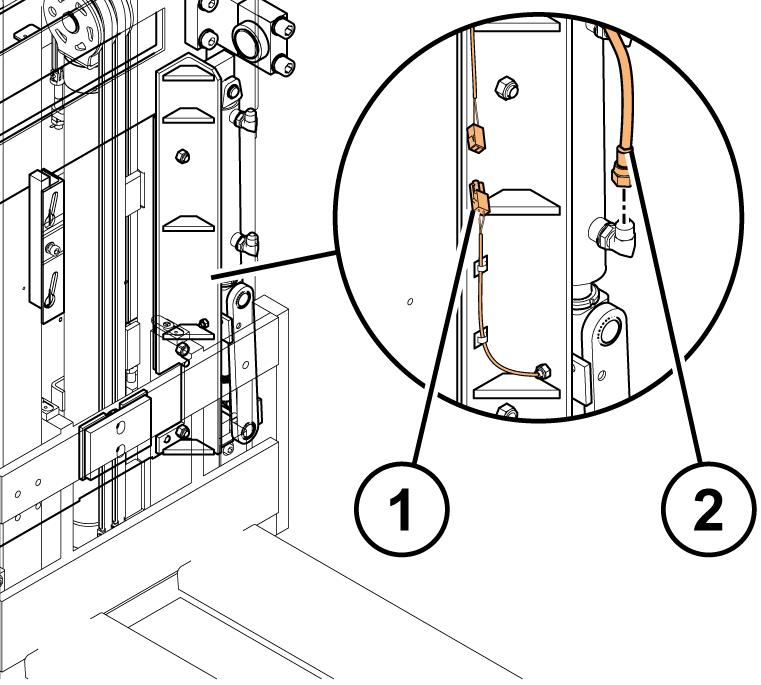 1
2