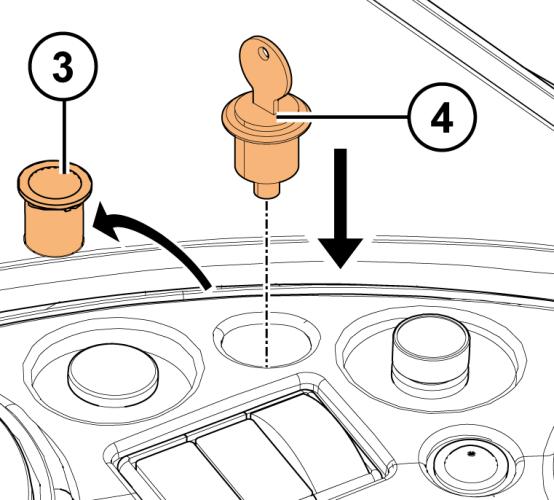 3

4