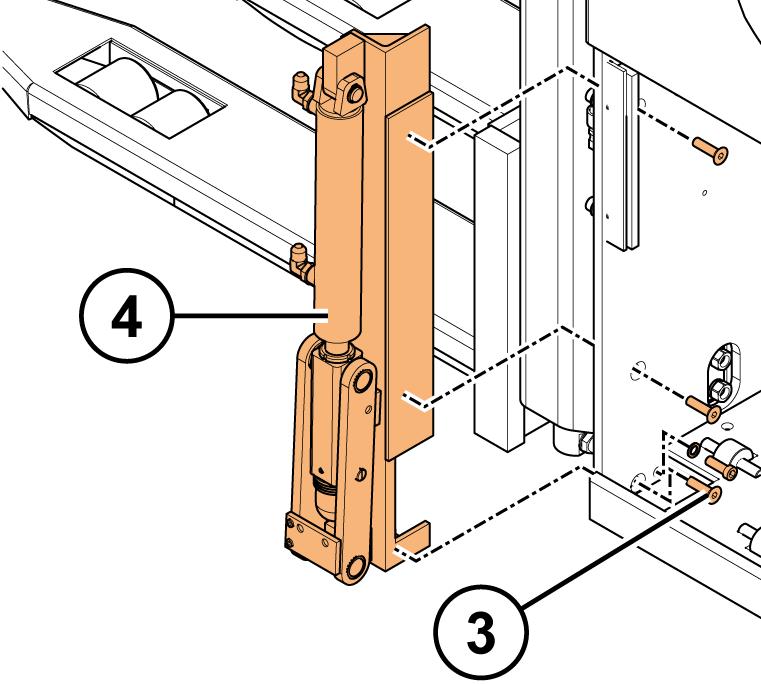 4

3