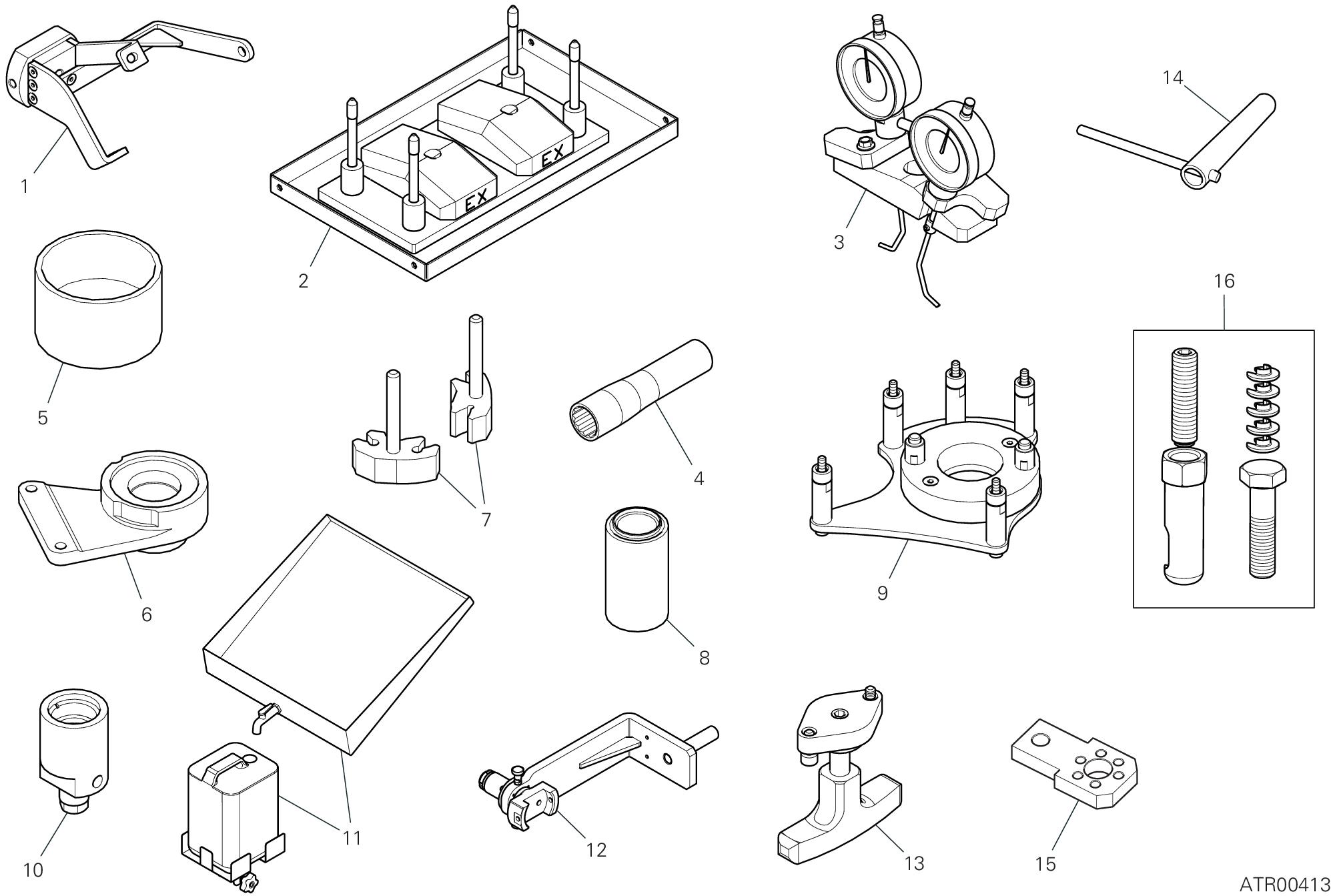 1
2
EX
EX
3
14
5
16
7
4
6
9
8
10
11
12
13
15
ATR00413