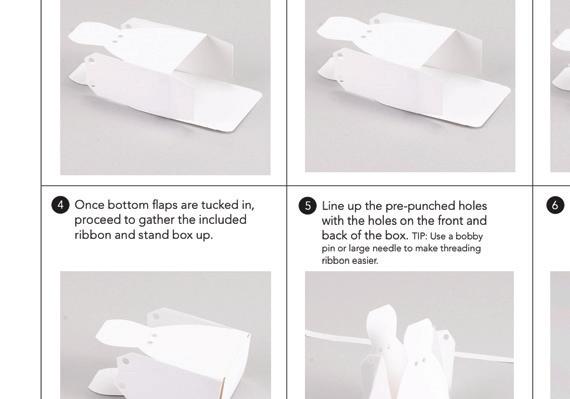 4 Once bottom flaps are tucked in, proceed to gather the included ribbon and stand box up.

5 Line up the pre-punched holes with the holes on the front and back of the box. TIP: Use a bobby pin or large needle to make threading ribbon easier.

6