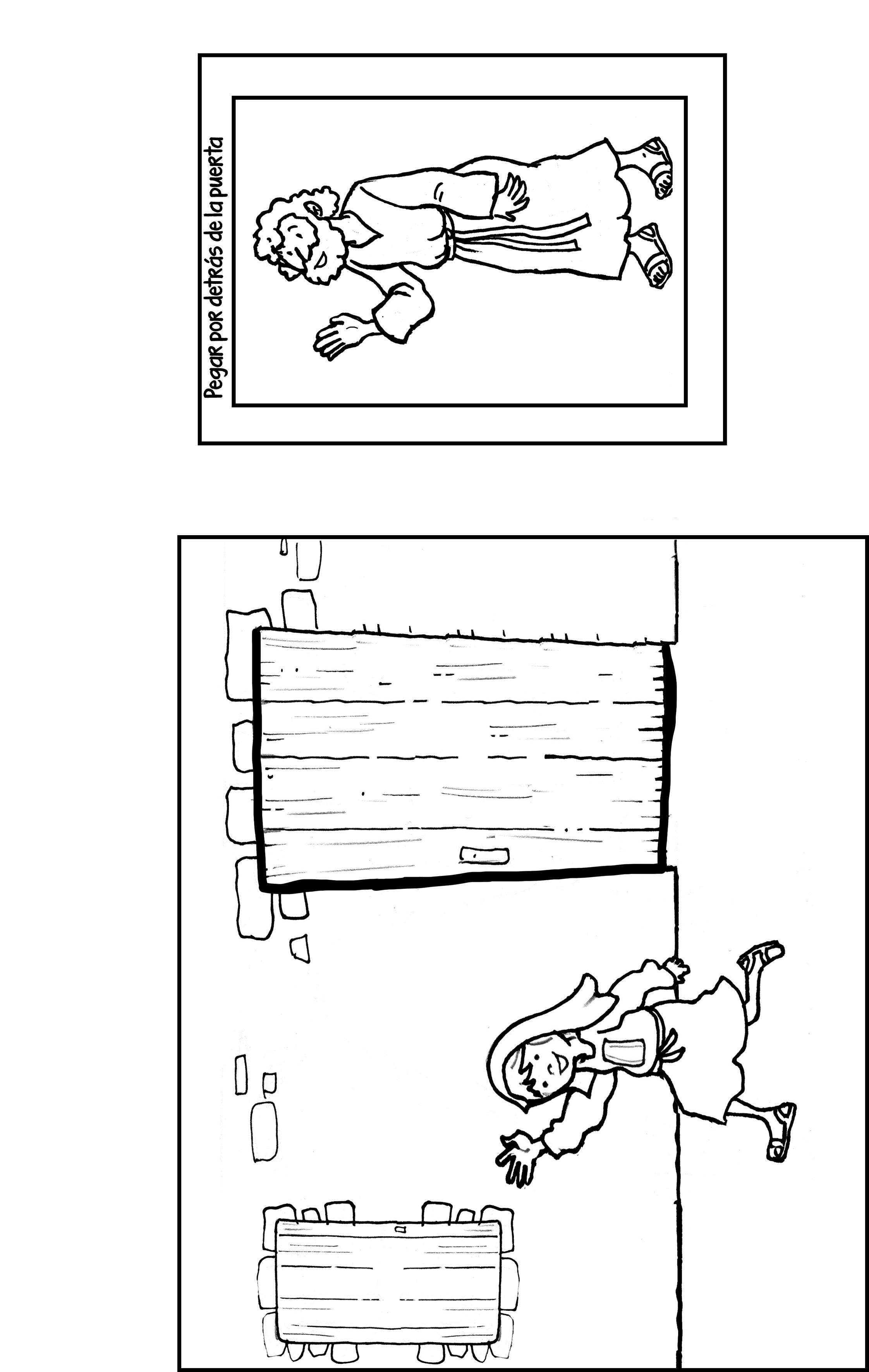 Pegar por detrás de la puerta