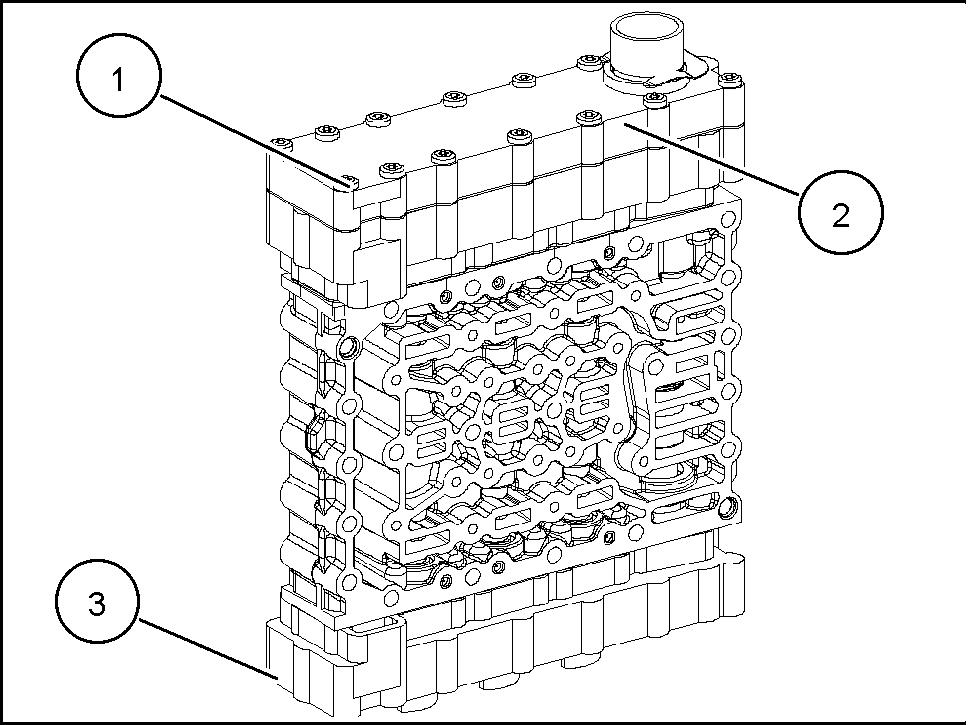 1
2
3