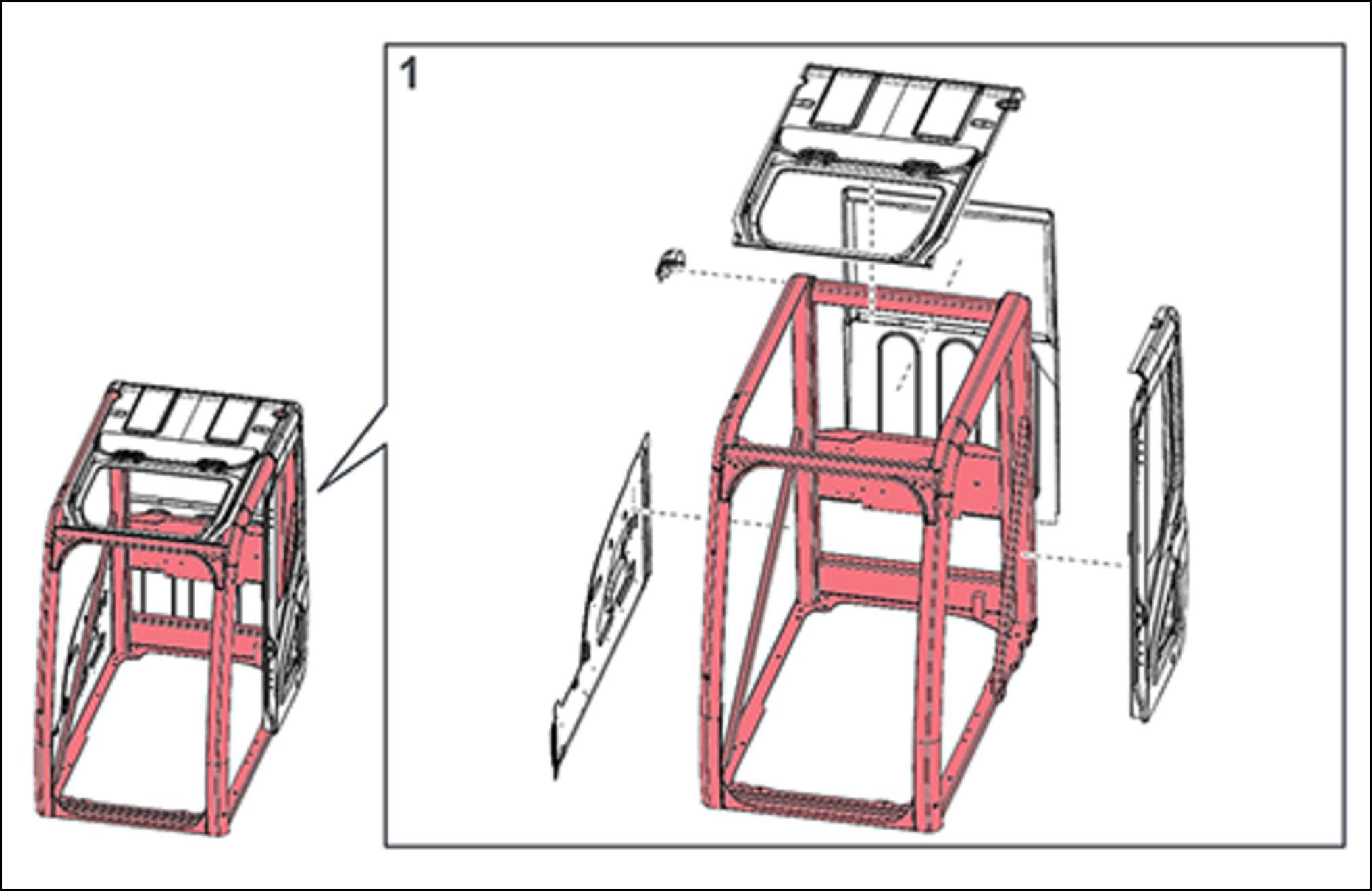 1