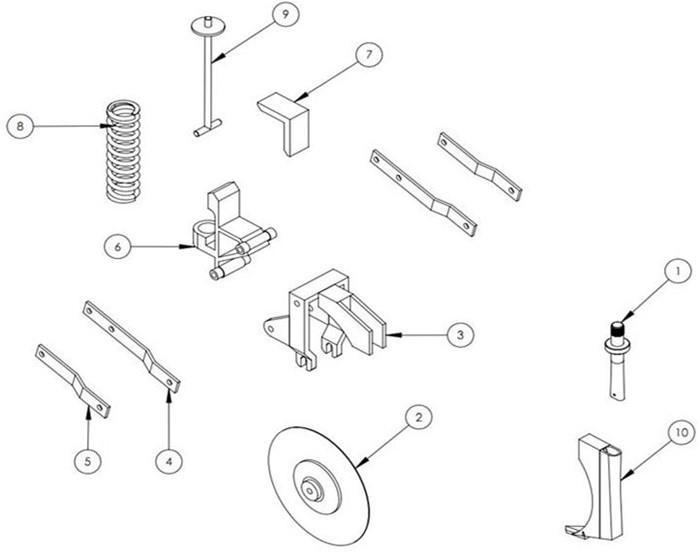 9
7
8
6
1
3
5
4
2
10