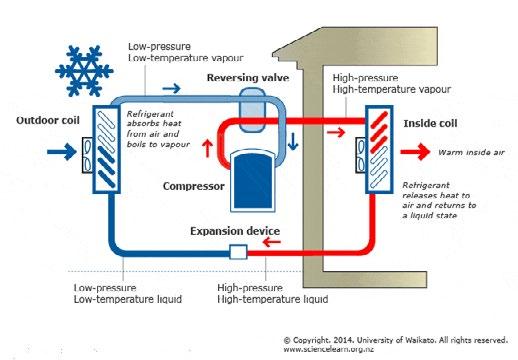 Low-pressure
Low-temperature vapour

Reversing valve

High-pressure
High-temperature vapour

Outdoor coil

Refrigerant absorbs heat from air and boils to vapour

Inside coil

Warm inside air

Compressor

Refrigerant releases heat to air and returns to a liquid state

Expansion device

Low-pressure
Low-temperature liquid

High-pressure
High-temperature liquid

© Copyright. 2014. University of Waikato. All rights reserved.
www.sciencelearn.org.nz