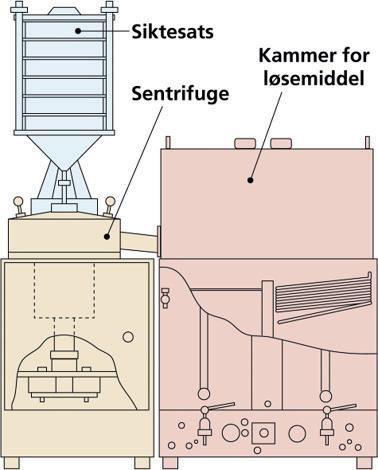 Siktesats

Kammer for løsemiddel

Sentrifuge