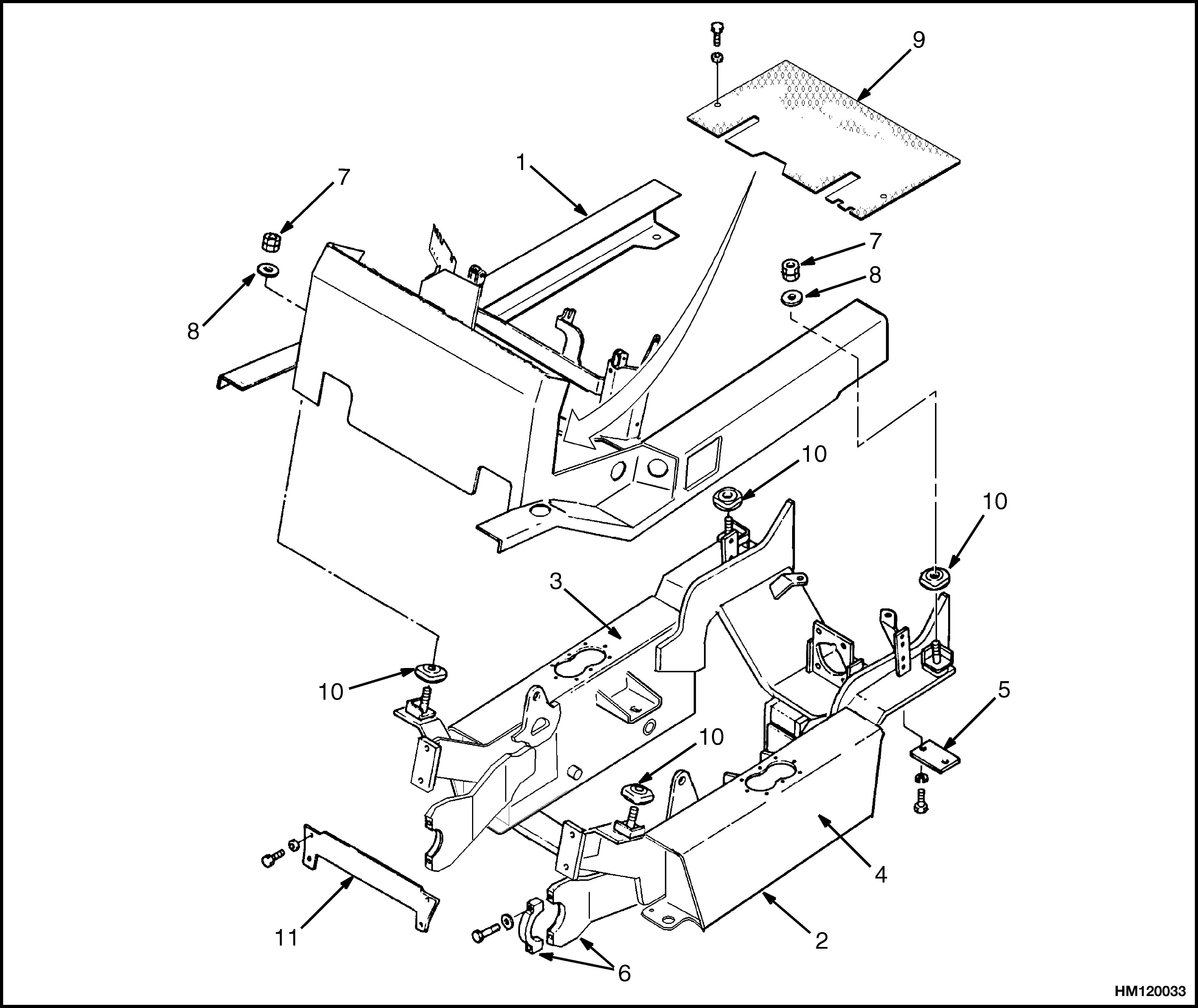 9

1

7

7

8

8

10

10

3

10

5

10

4

11

2

6

HM120033