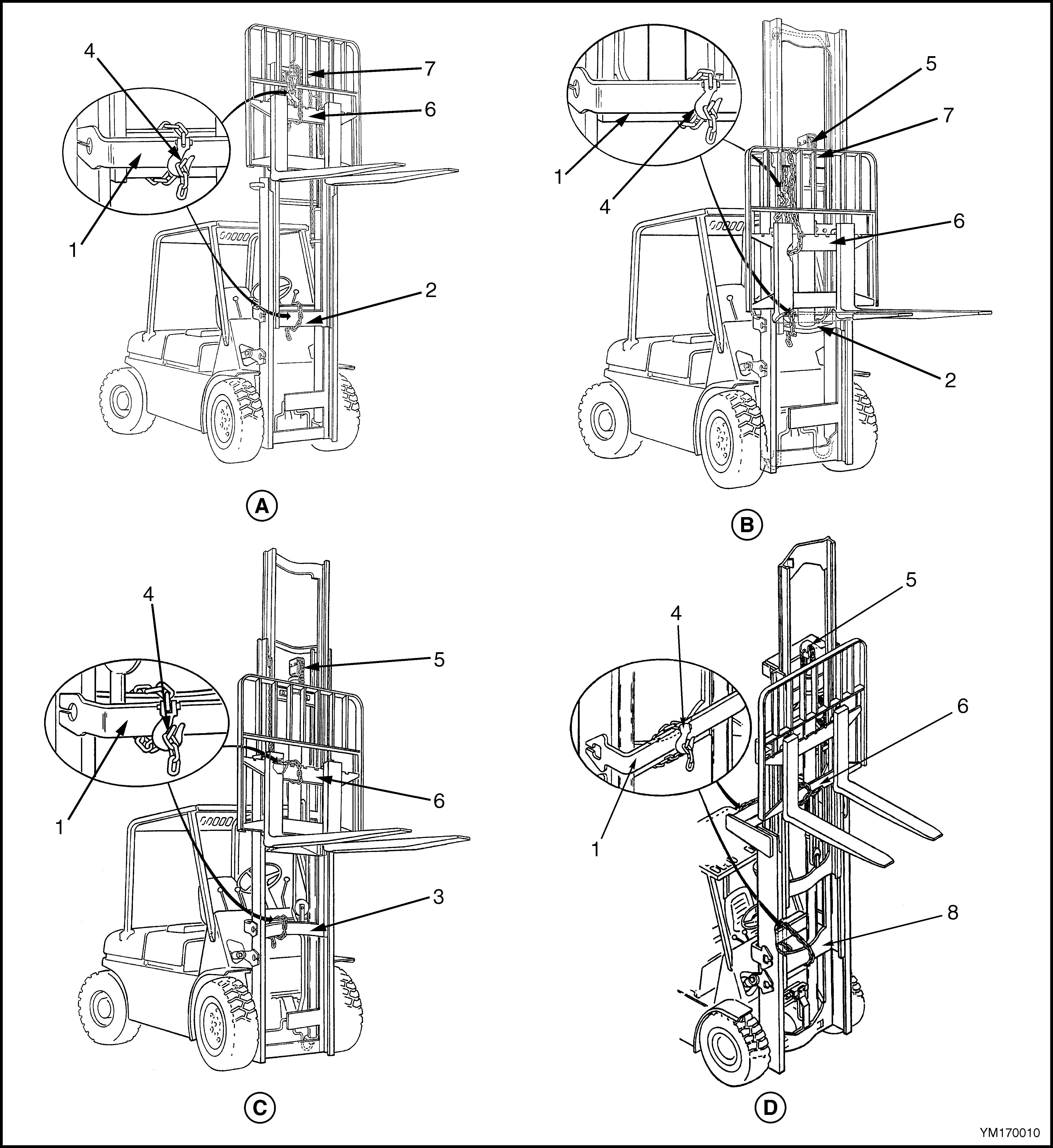 4
7
6
1
2
A

5
7
1
4
6
2
B

4
5
1
6
3
C

5
4
6
1
8
D

YM170010