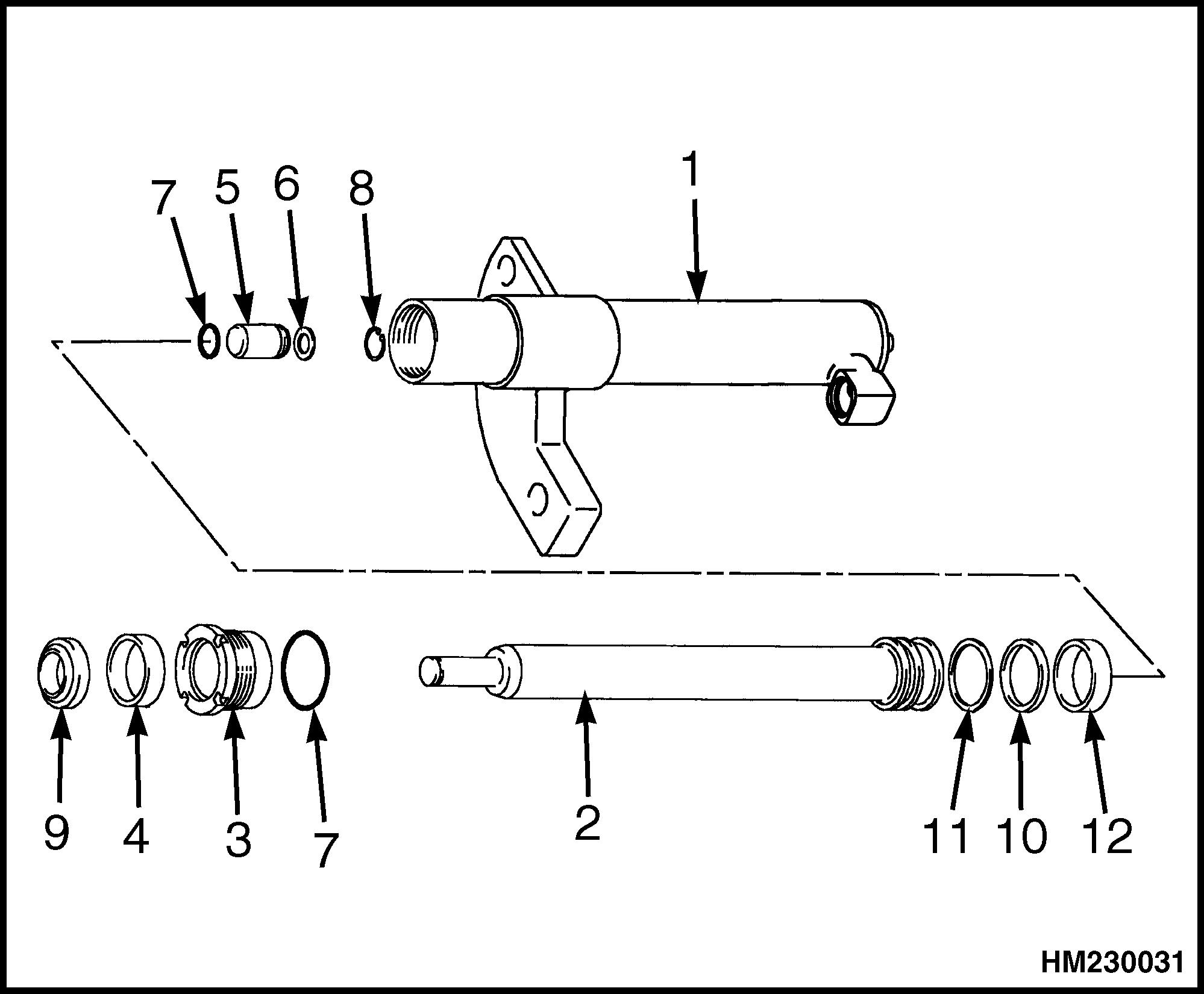 7 5 6 8 1

9 4 3 7 2 11 10 12

HM230031