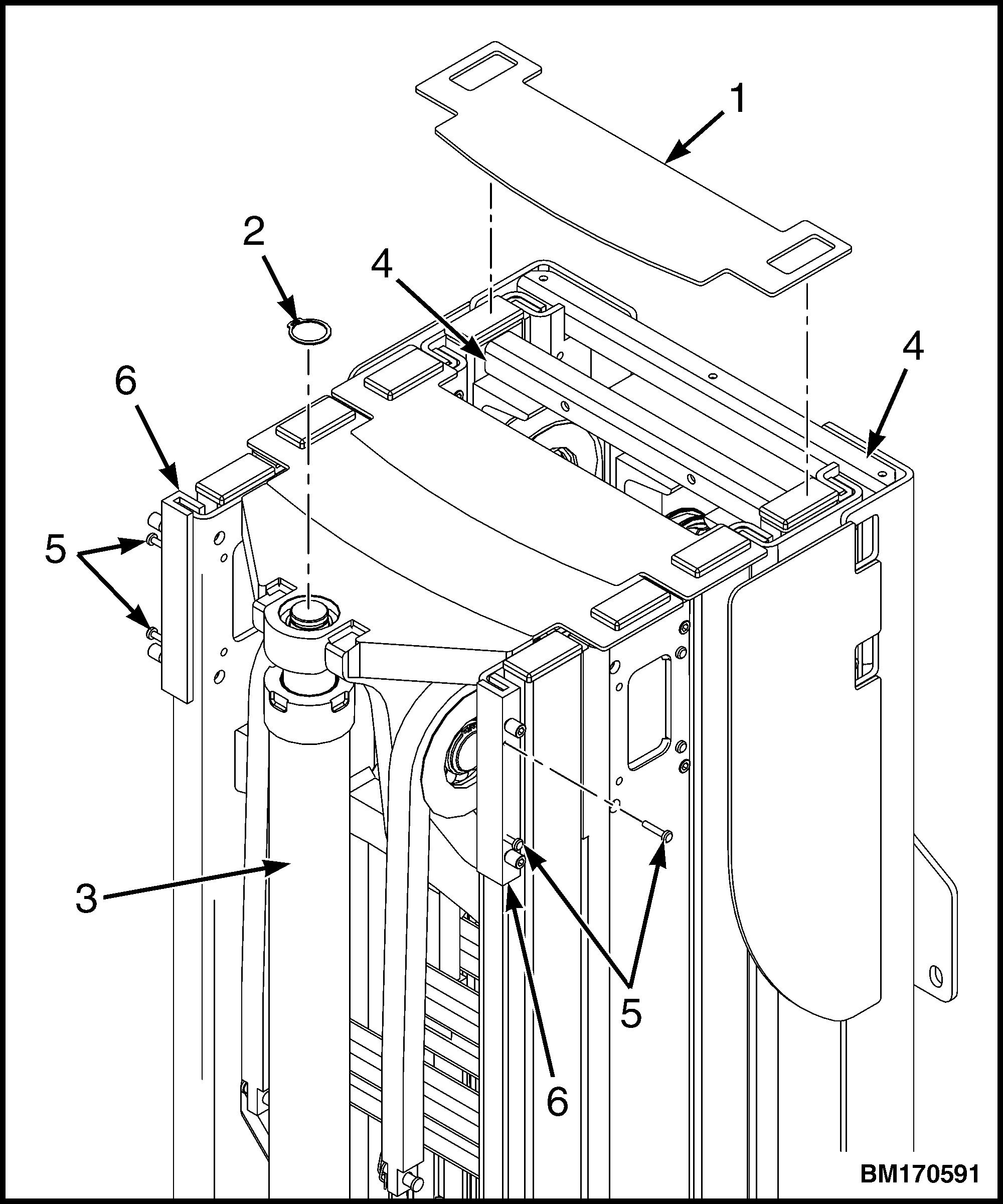 1
2
4
4
6
5
3
5
6
BM170591