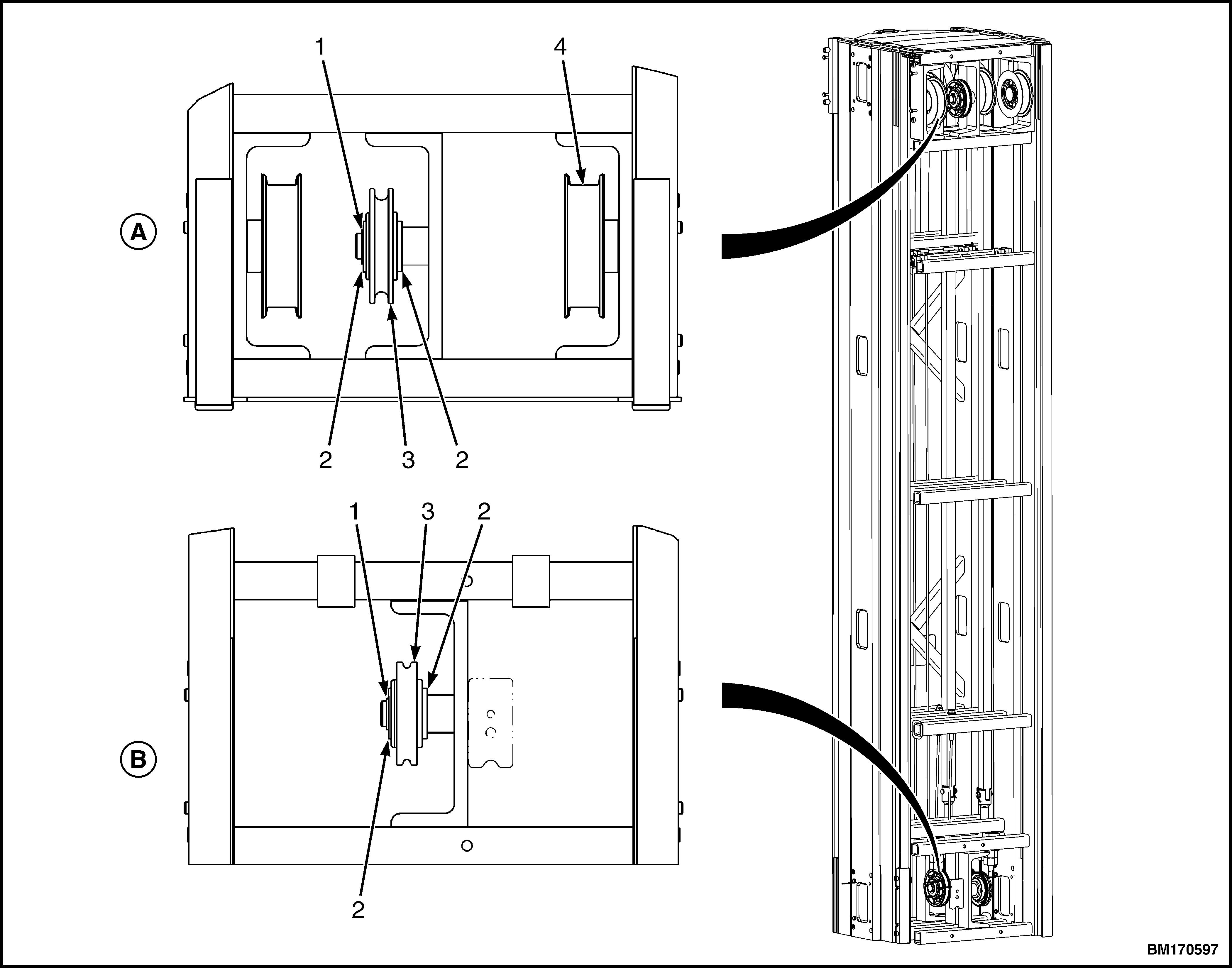 1
4
A
2
3
2
1
3
2
B
2
BM170597