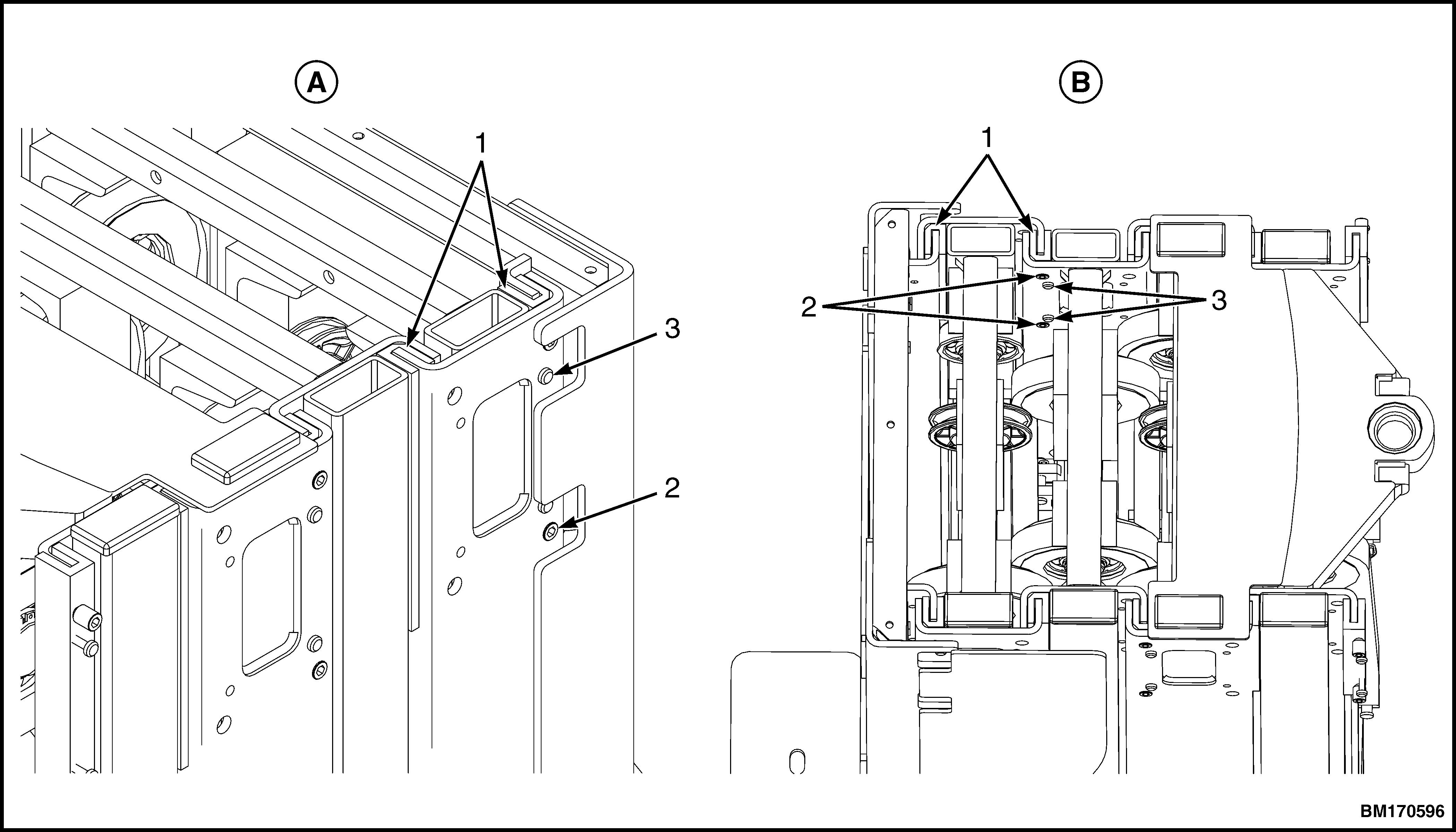 A

1

3

2

B

1

2

3

BM170596