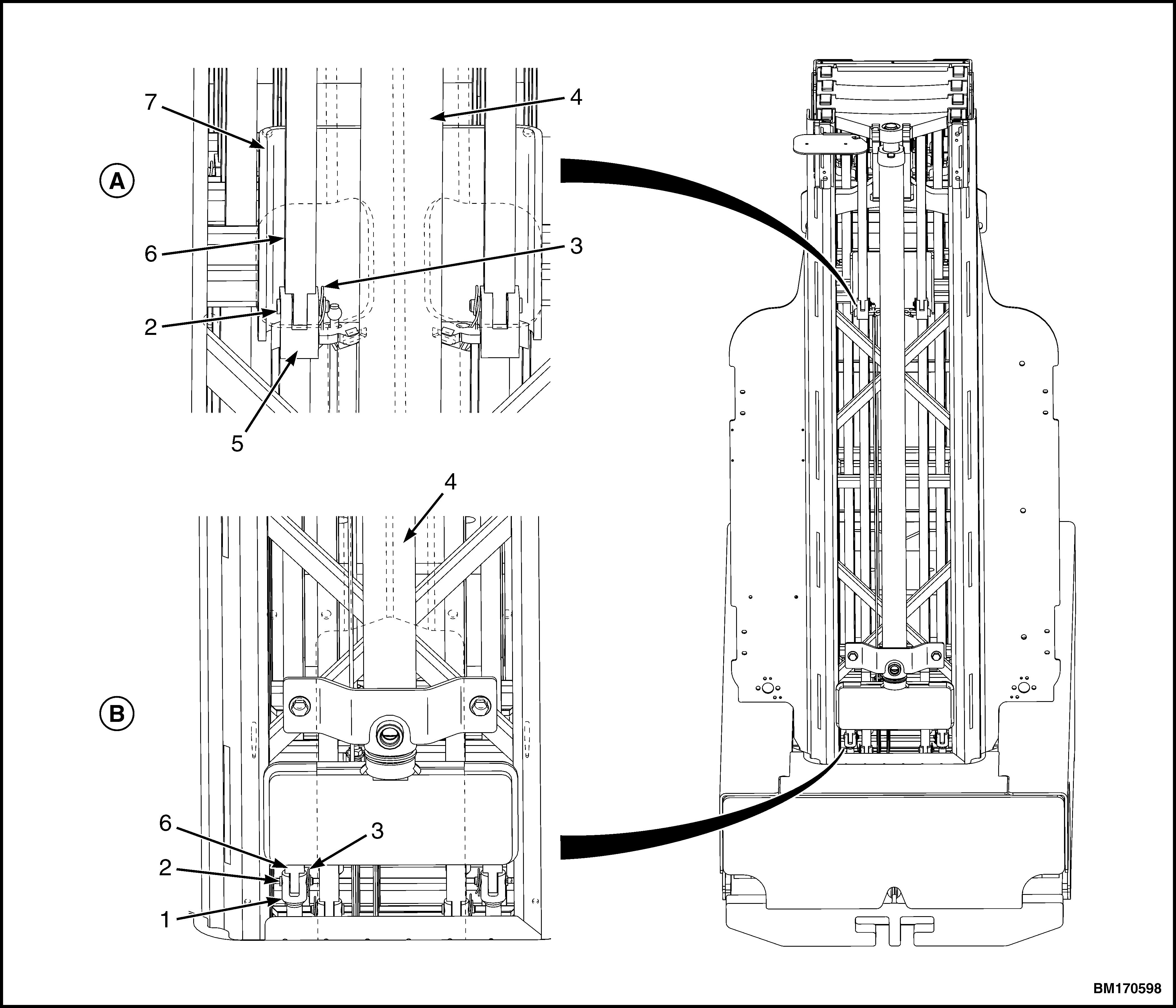 7
4
A
6
3
2
5
4
B
6
3
2
1
BM170598