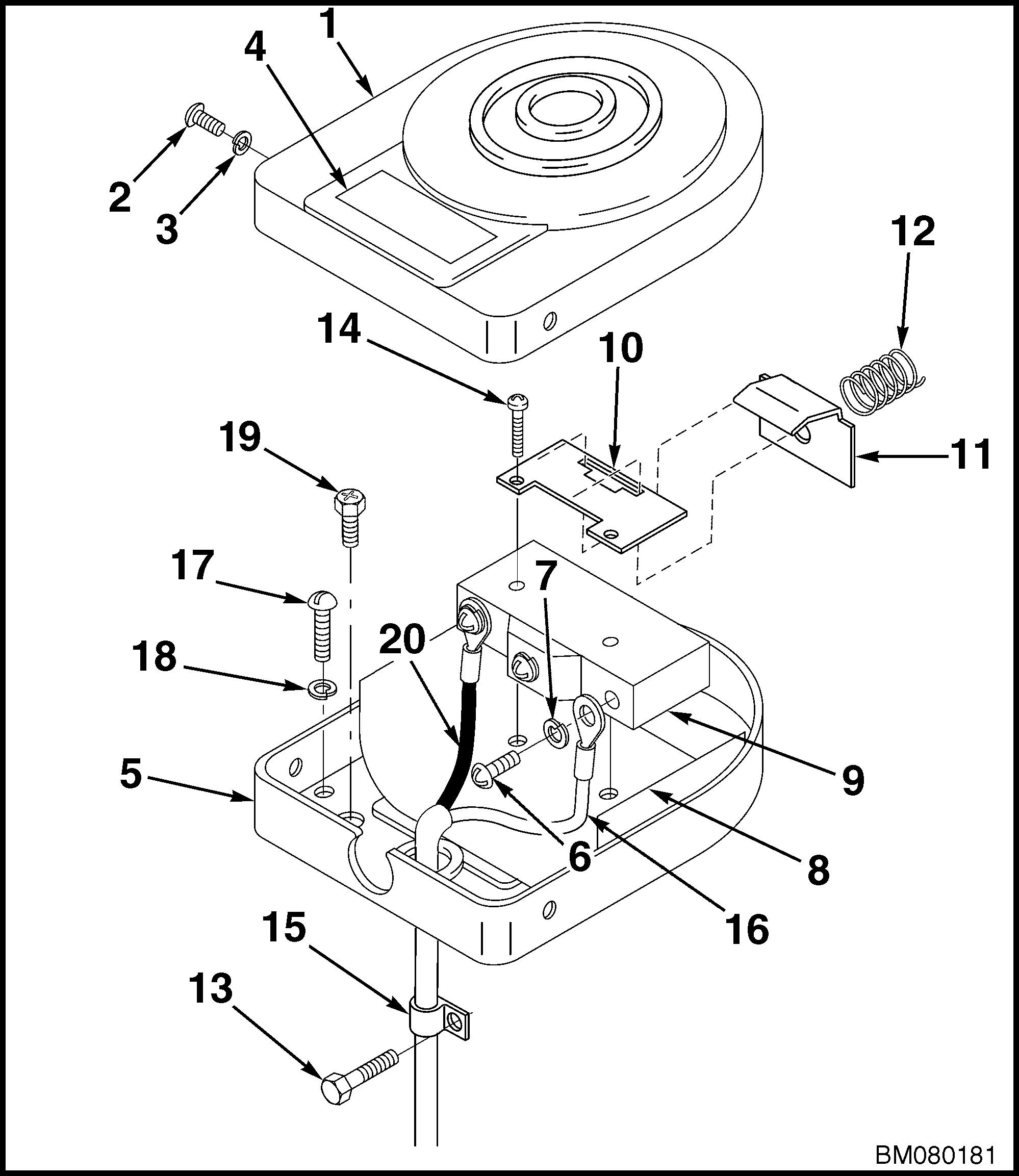 1
4
2
3
12
14
10
19
11
17
7
20
18
9
5
6
8
16
15
13
BM080181