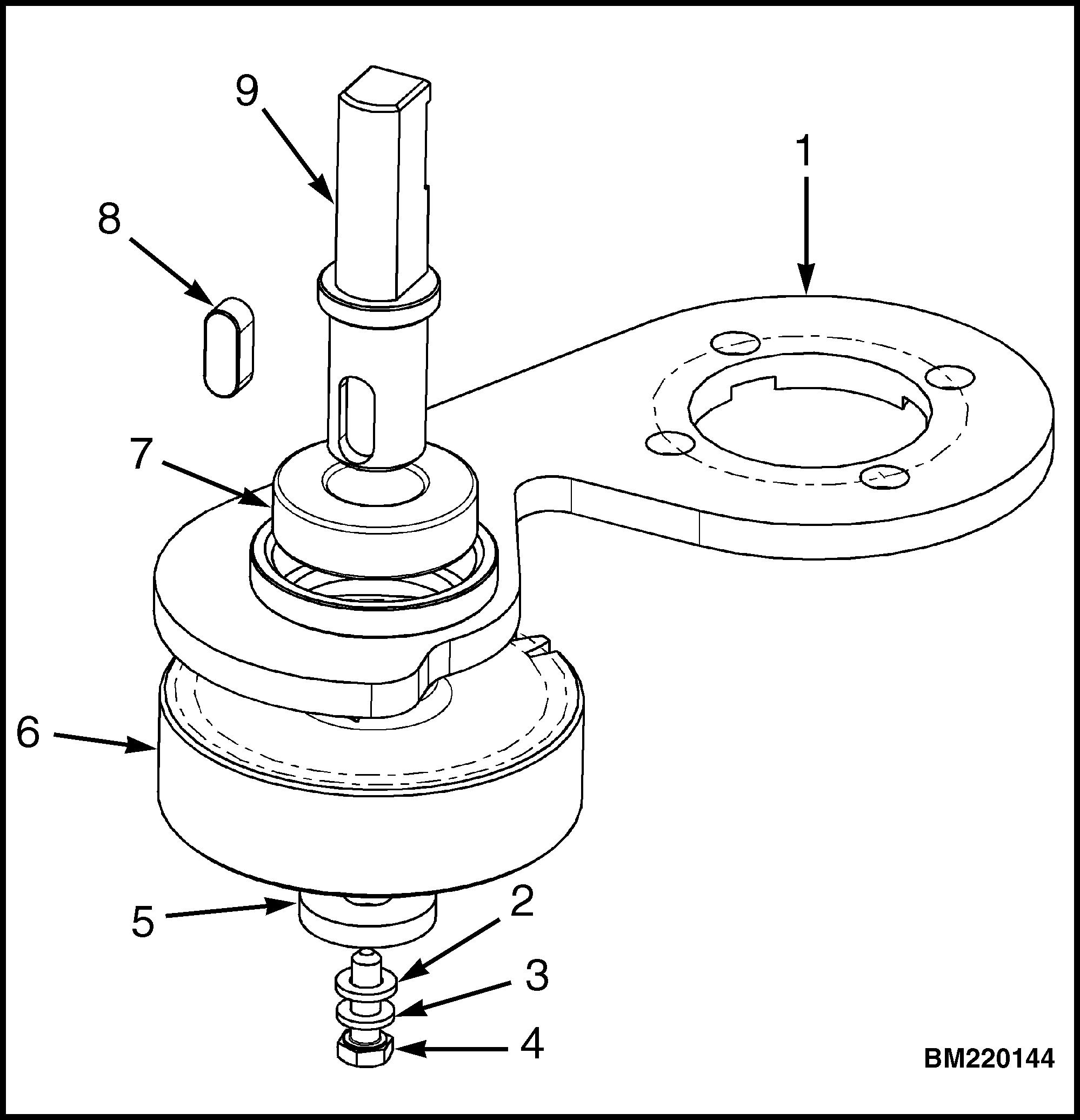 9
1
8
7
6
5
2
3
4
BM220144