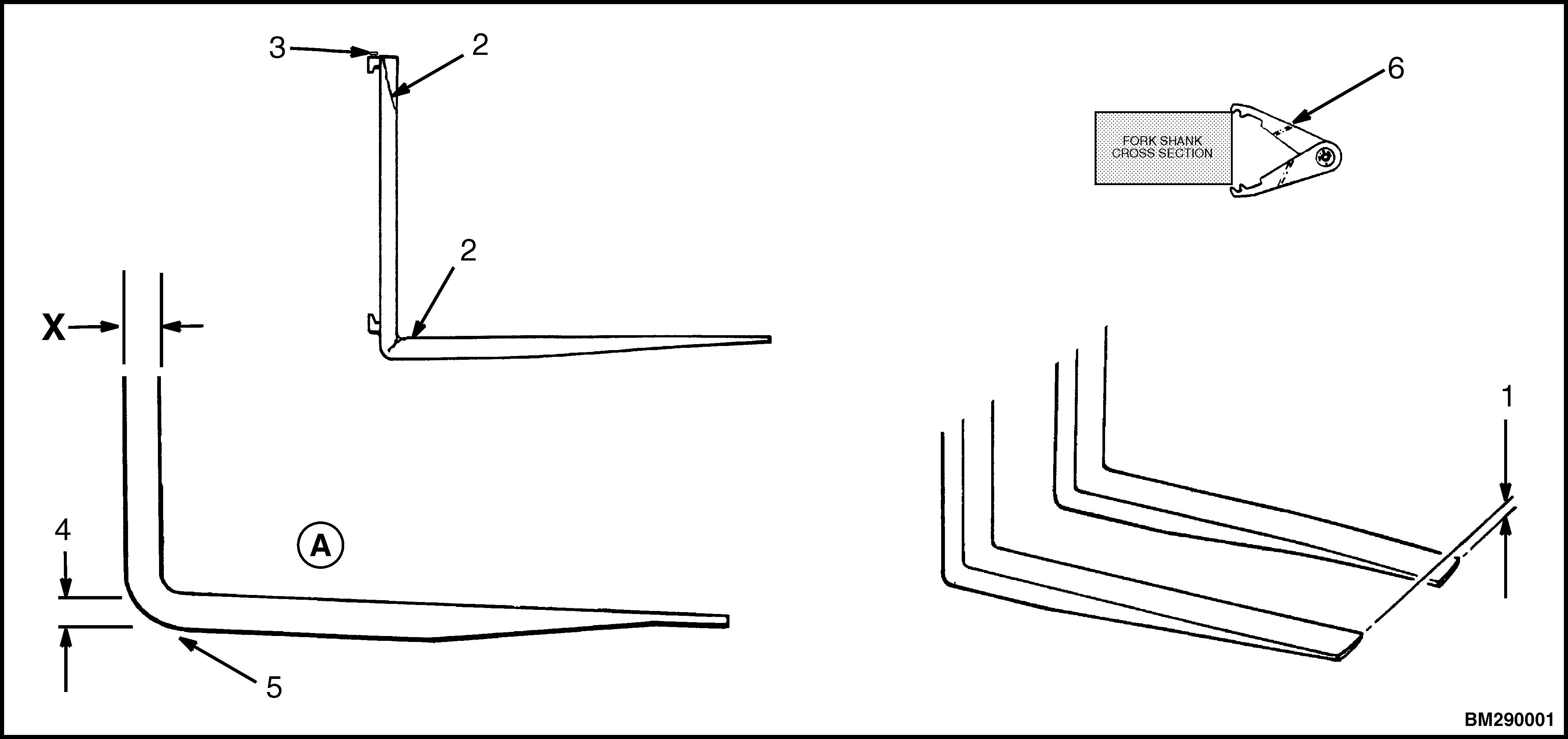 3
2
6
FORK SHANK CROSS SECTION
2
X
1
4
A
5
BM290001