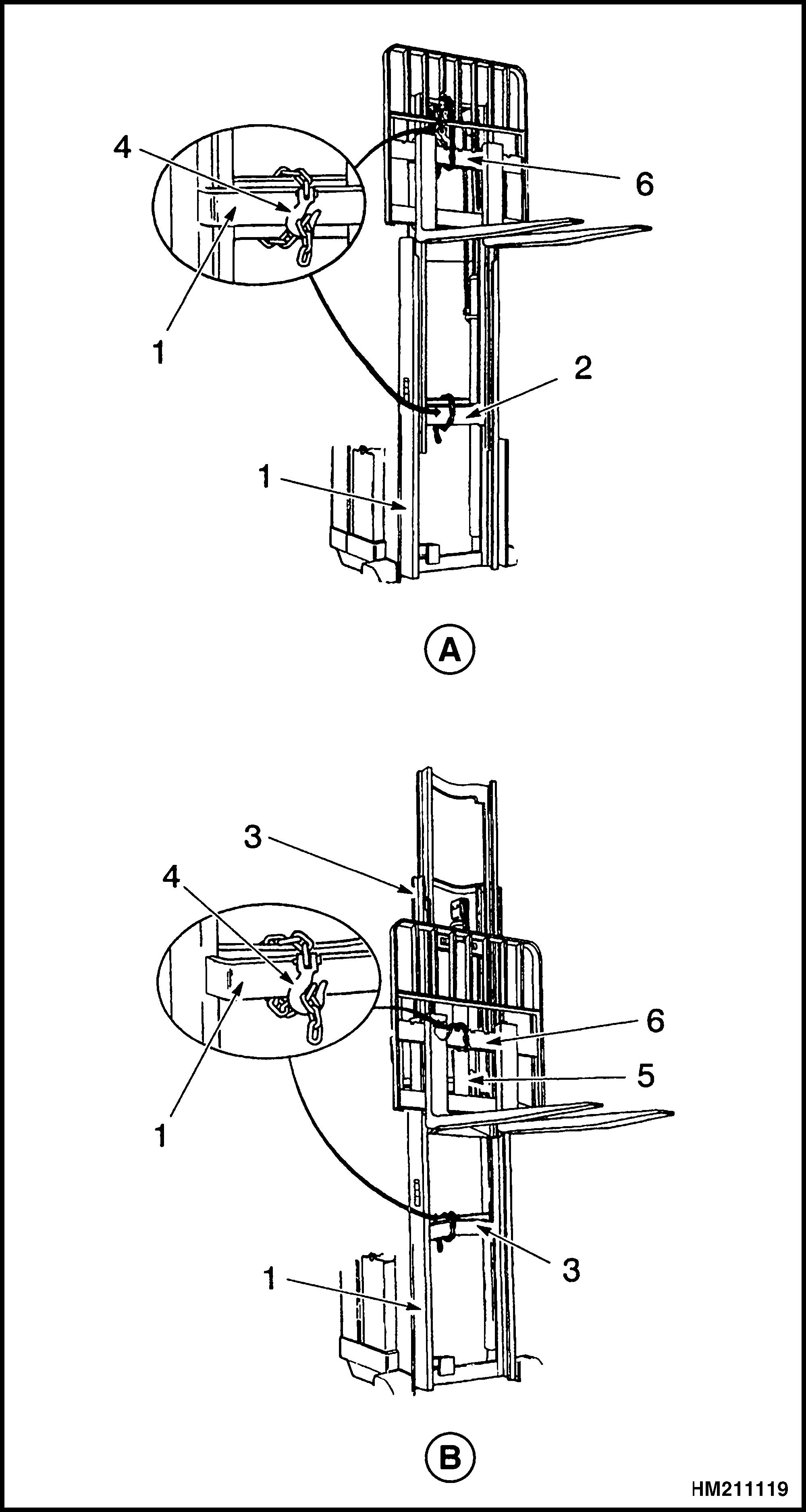 4
6
1
2
1
A
3
4
6
5
1
3
1
B
HM211119