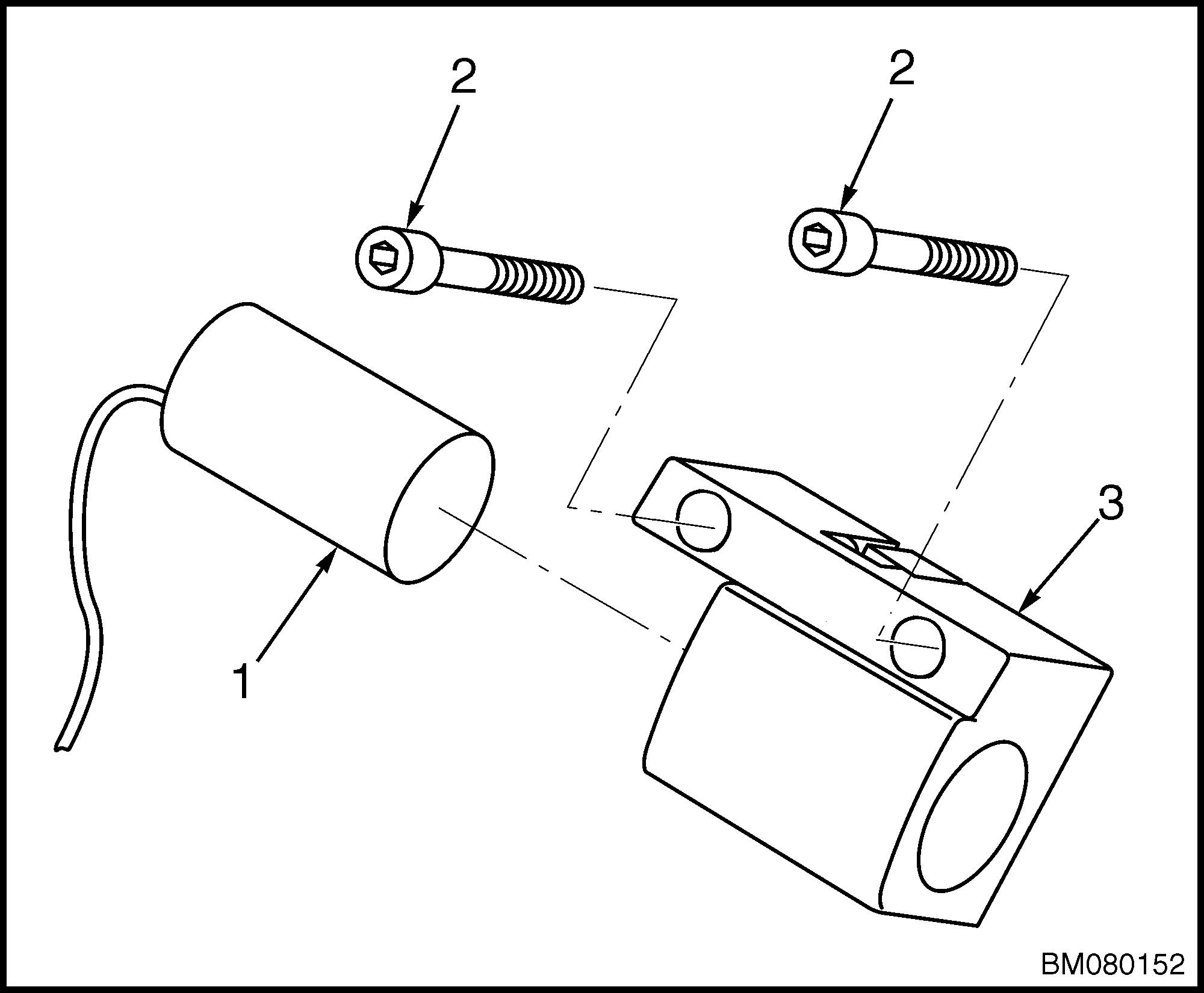 2
2
3
1
BM080152