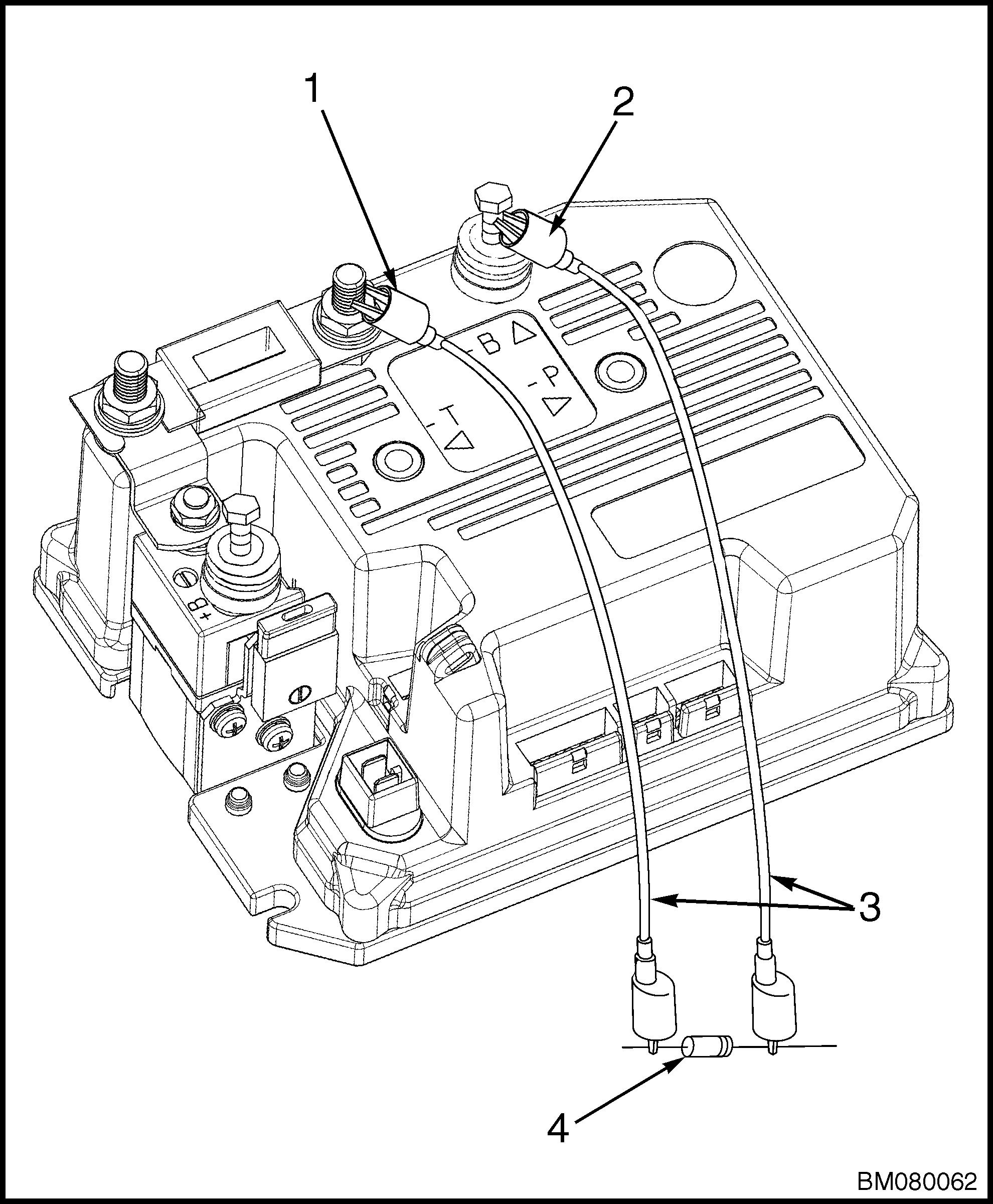 1

2

-B

-P

-T

+B

3

4

BM080062