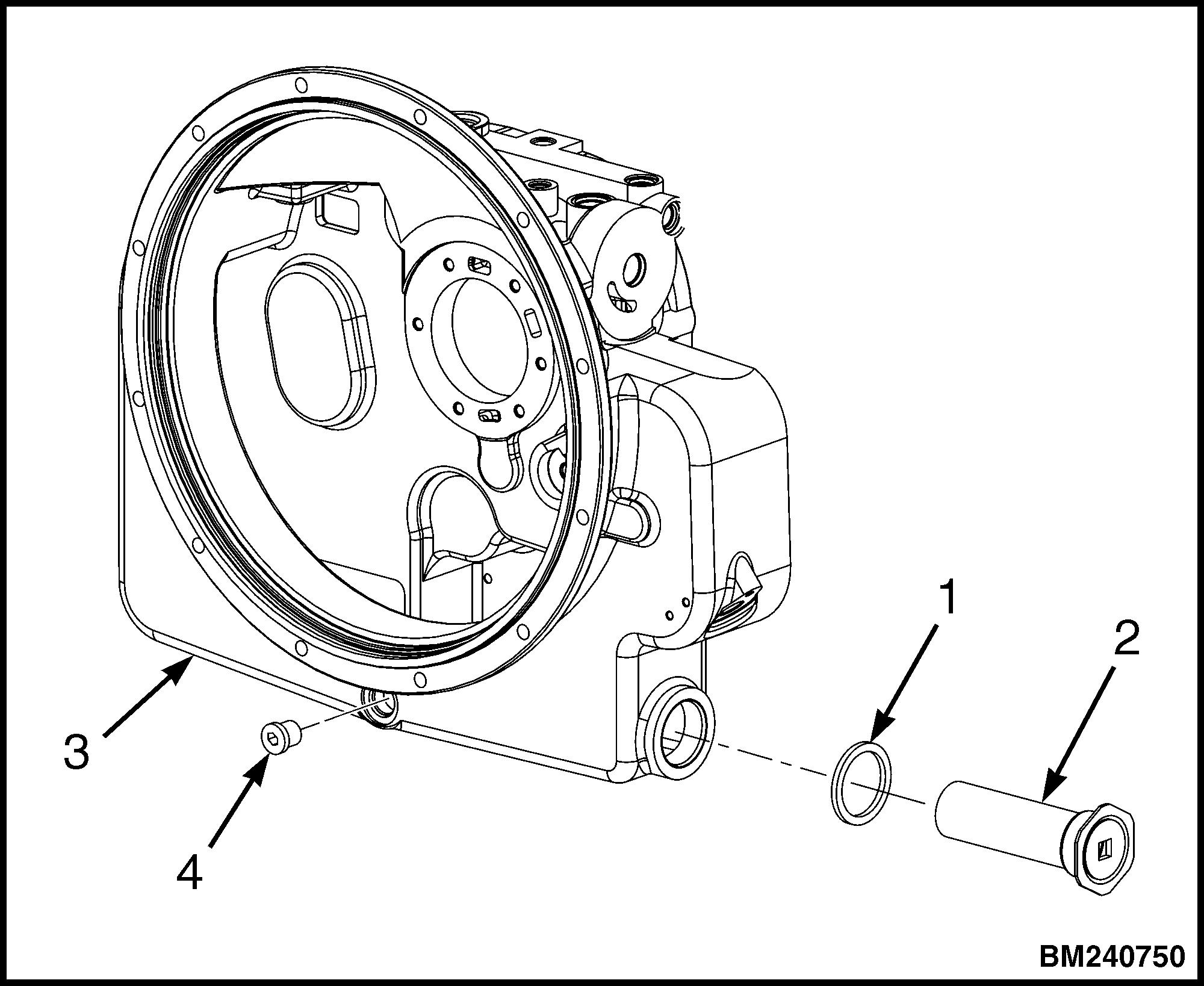 1
2
3
4
BM240750