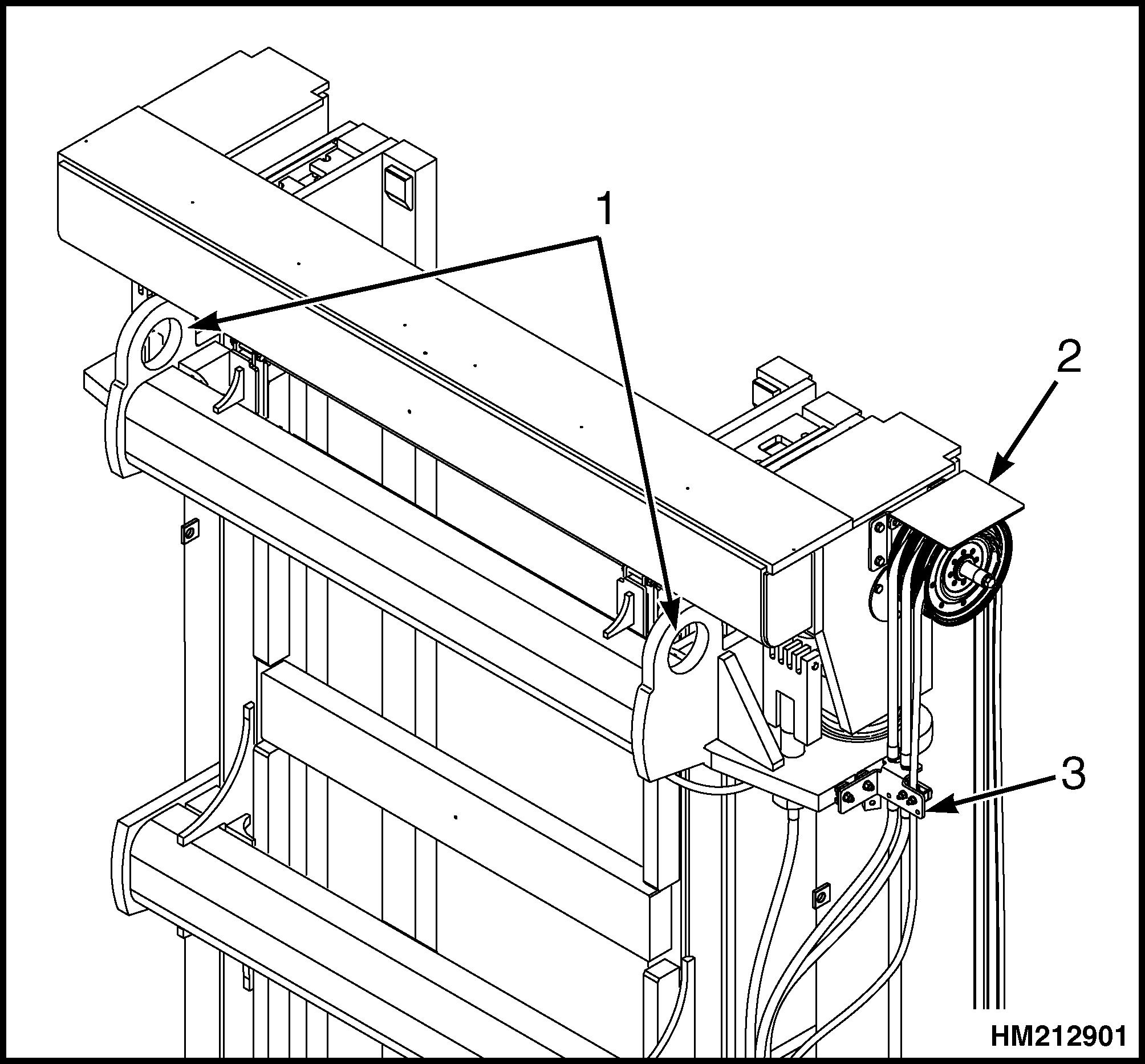 1

2

3

HM212901