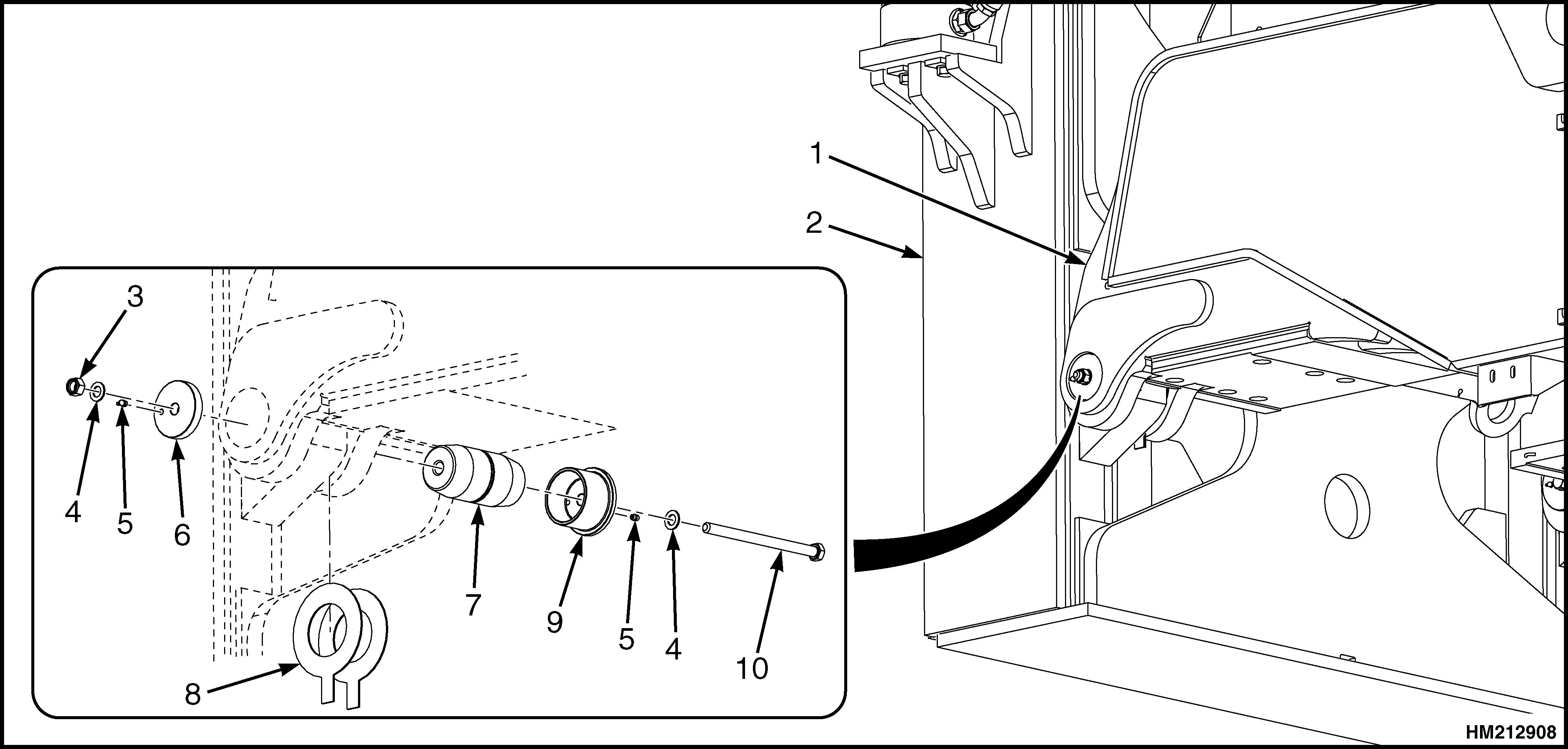 1
2
3
4
5
6
7
8
9
5
4
10
HM212908