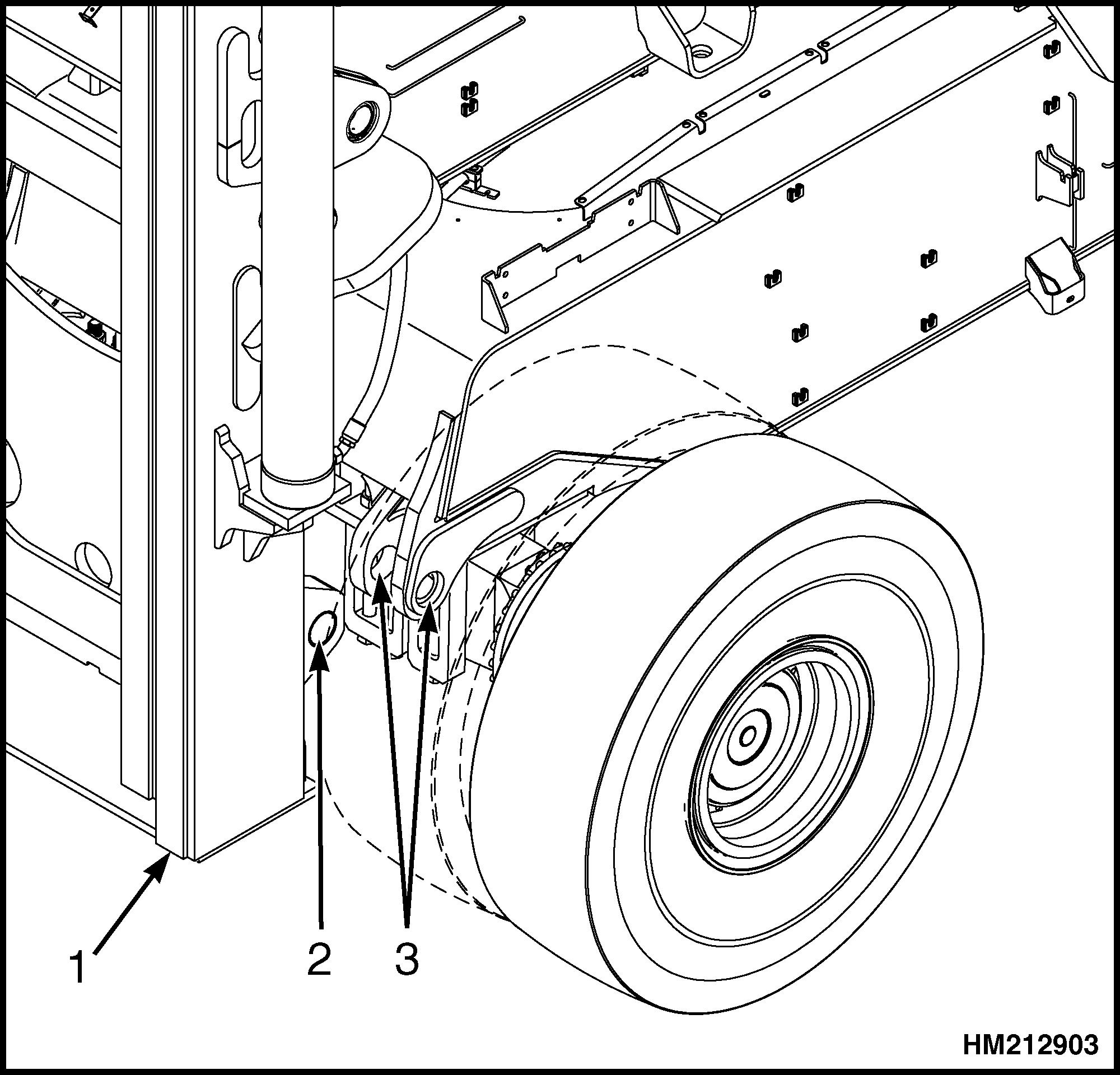 1
2
3
HM212903