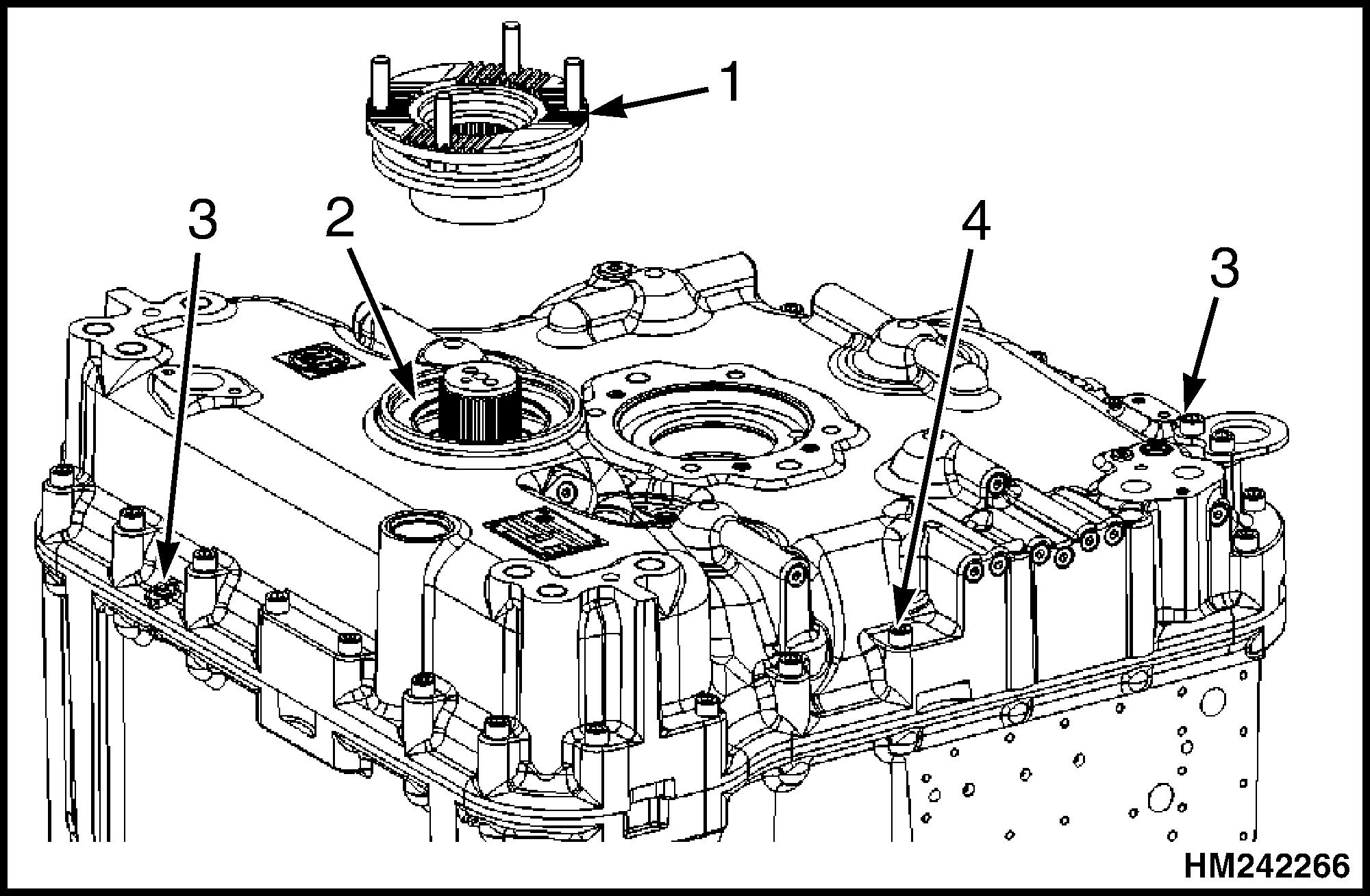 1
3
2
4
3
HM242266