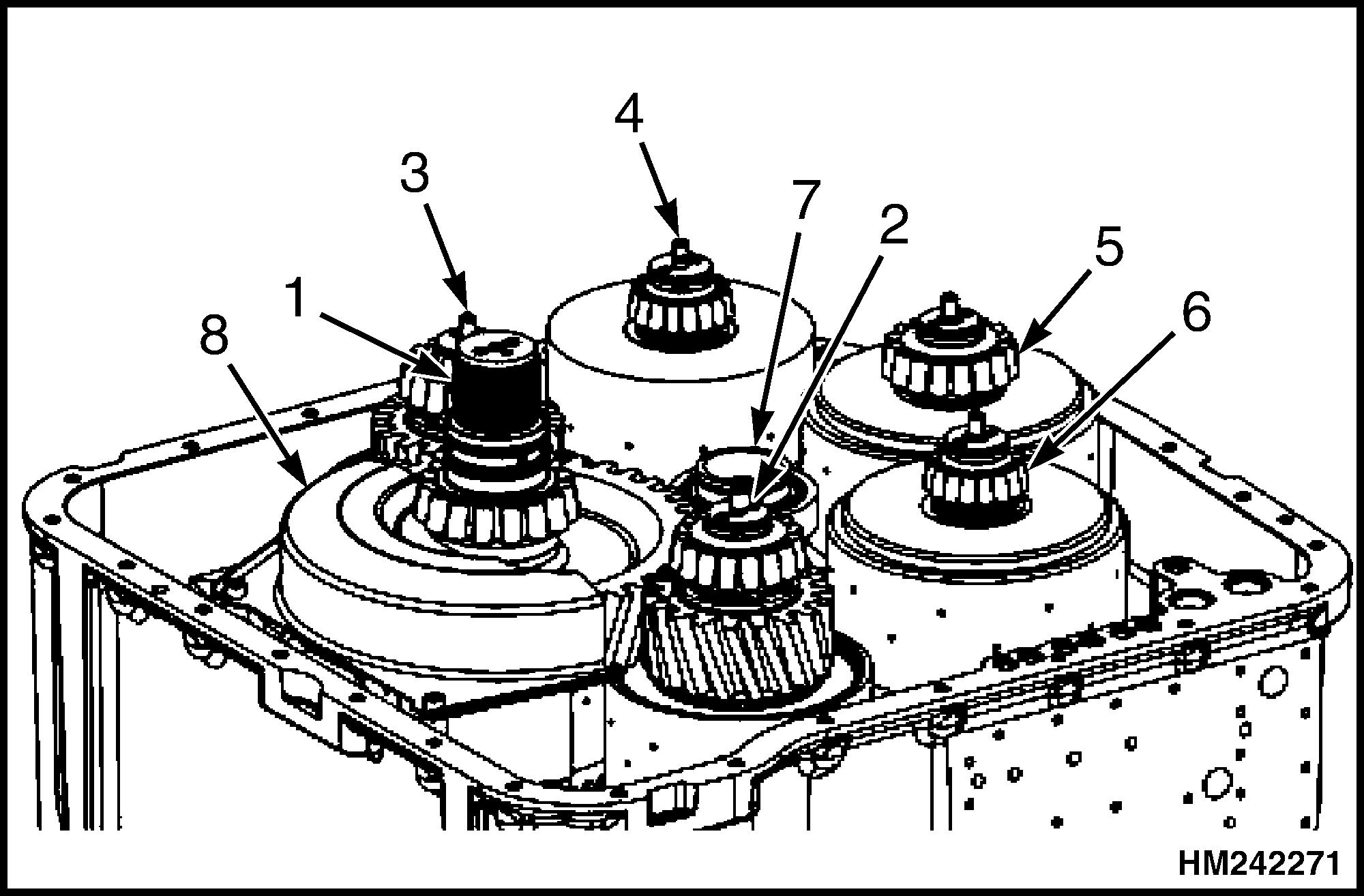 4
3
7
2
5
1
6
8
HM242271