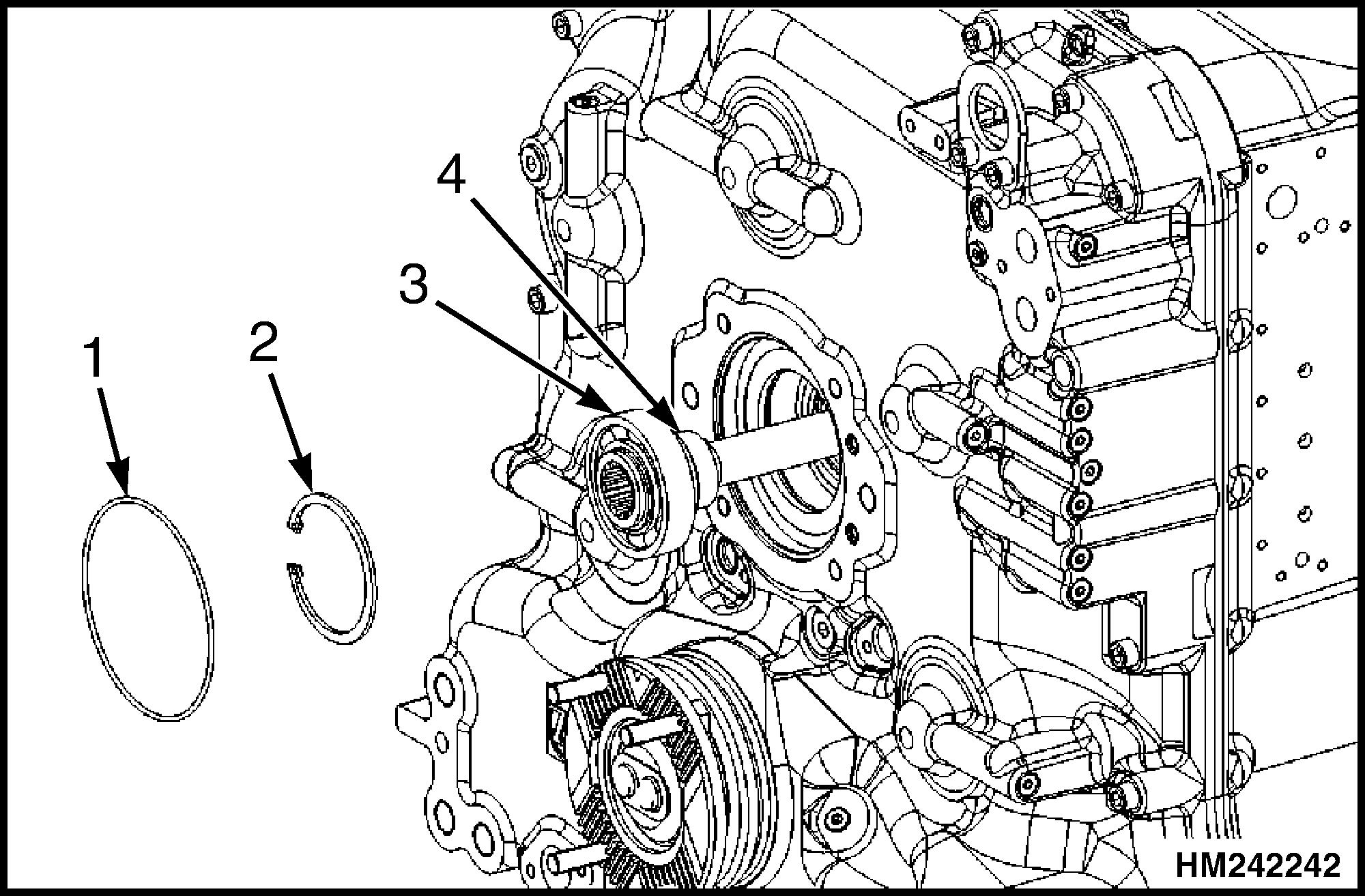 4
3
1
2
HM242242