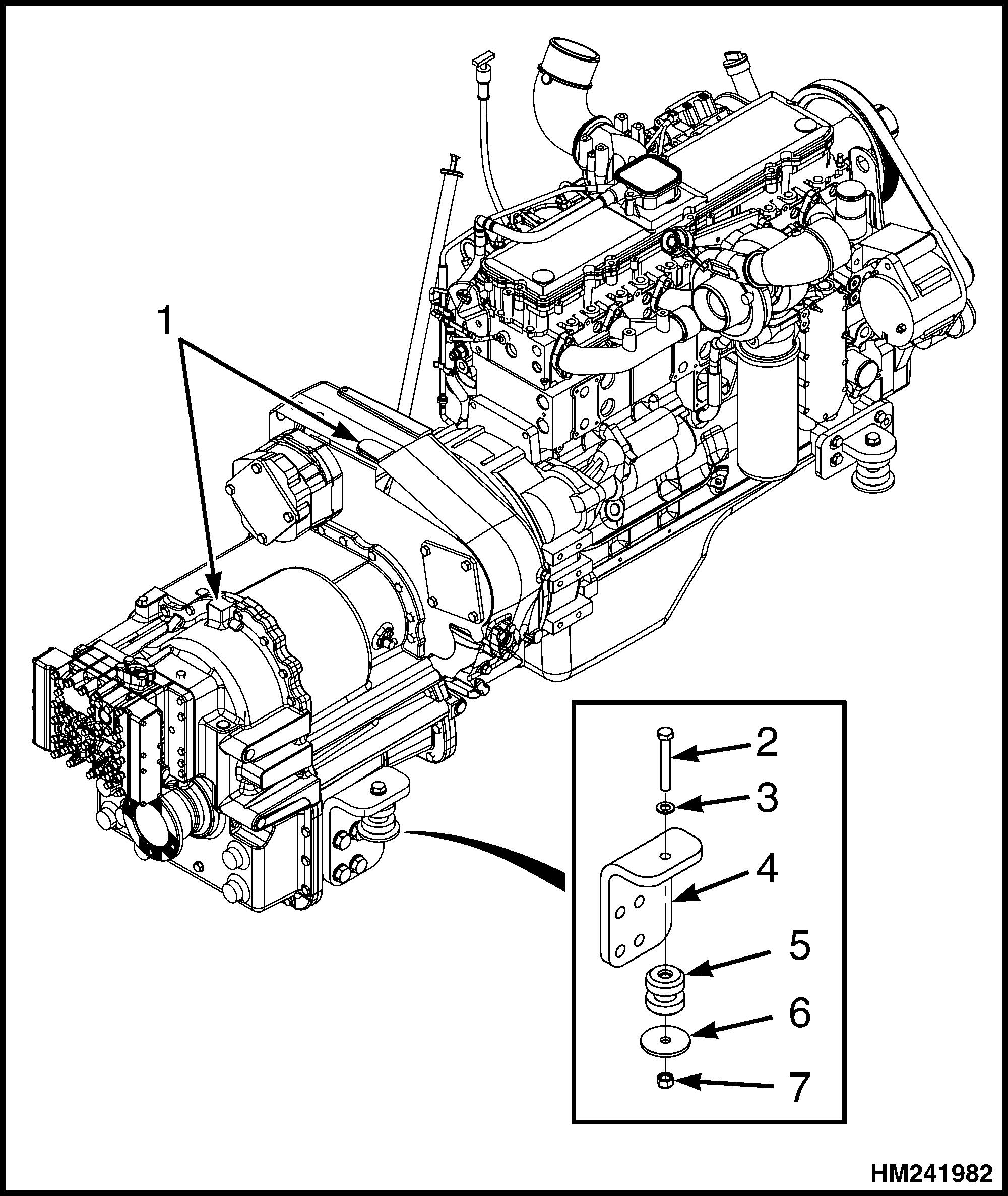 1

2

3

4

5

6

7

HM241982