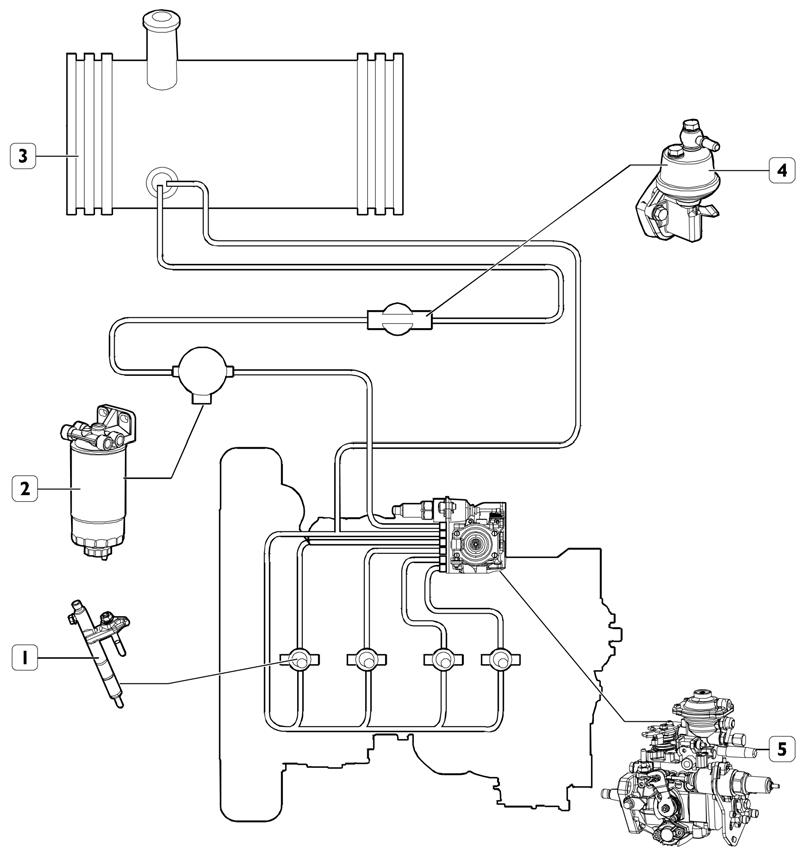 3
4
2
1
5