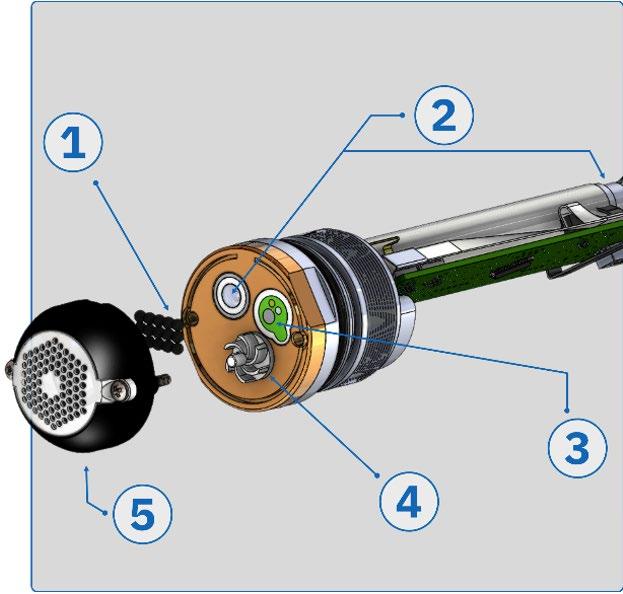 1
2
3
4
5