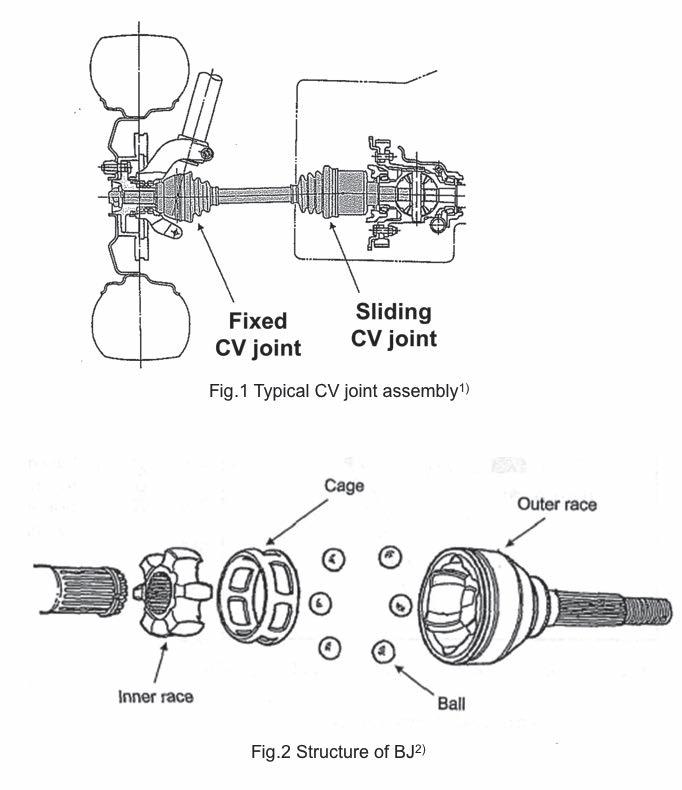 Fixed CV joint

Sliding CV joint

Fig.1 Typical CV joint assembly$^{1)}$

Cage

Outer race

Inner race

Ball

Fig.2 Structure of BJ$^{2)}$