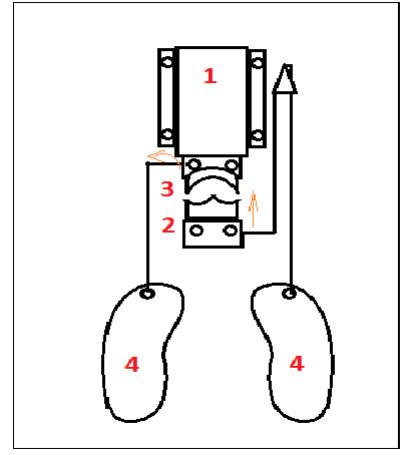 1
3
2
4
4