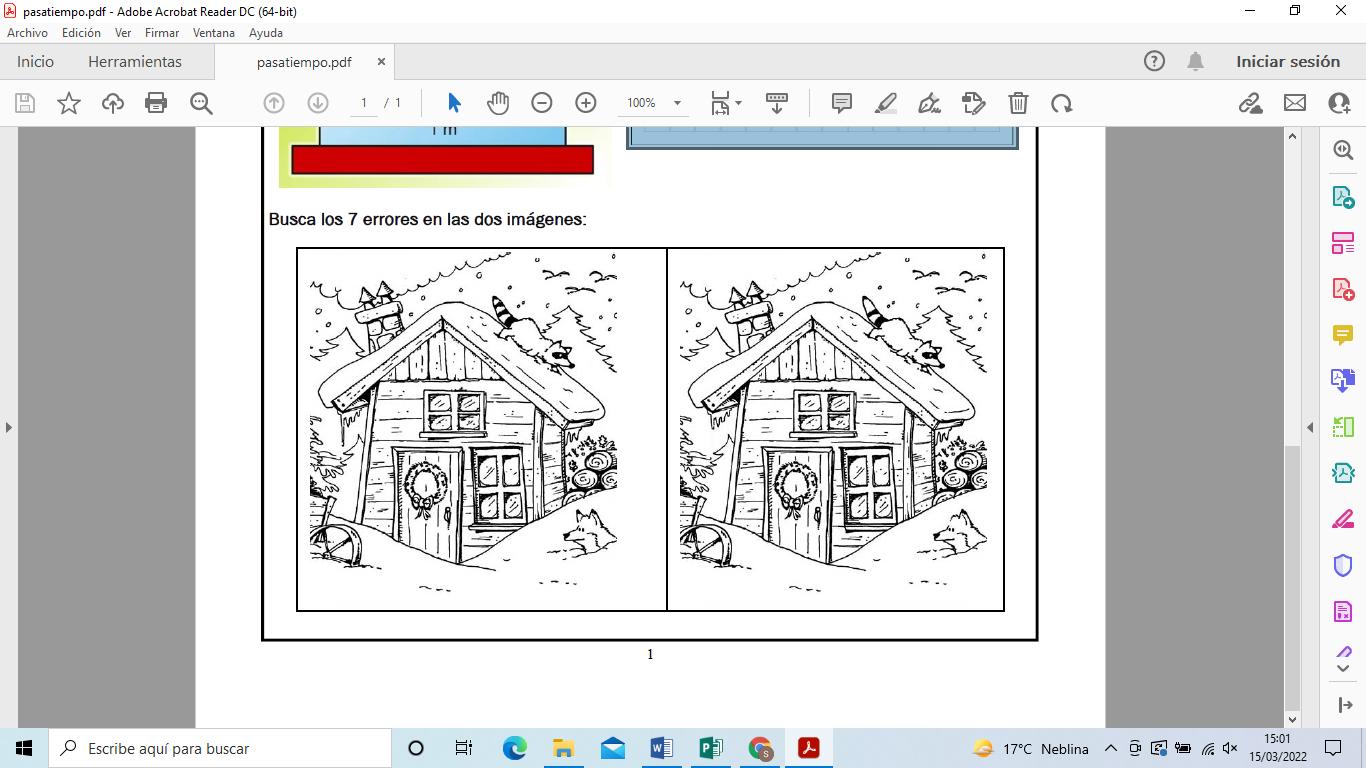 pasatiempo.pdf - Adobe Acrobat Reader DC (64-bit)

Archivo Edición Ver Firmar Ventana Ayuda

Inicio Herramientas pasatiempo.pdf

Iniciar sesión

1 / 1 100%

1 m

Busca los 7 errores en las dos imágenes:

1

Escribe aquí para buscar

17°C Neblina 15:01 15/03/2022