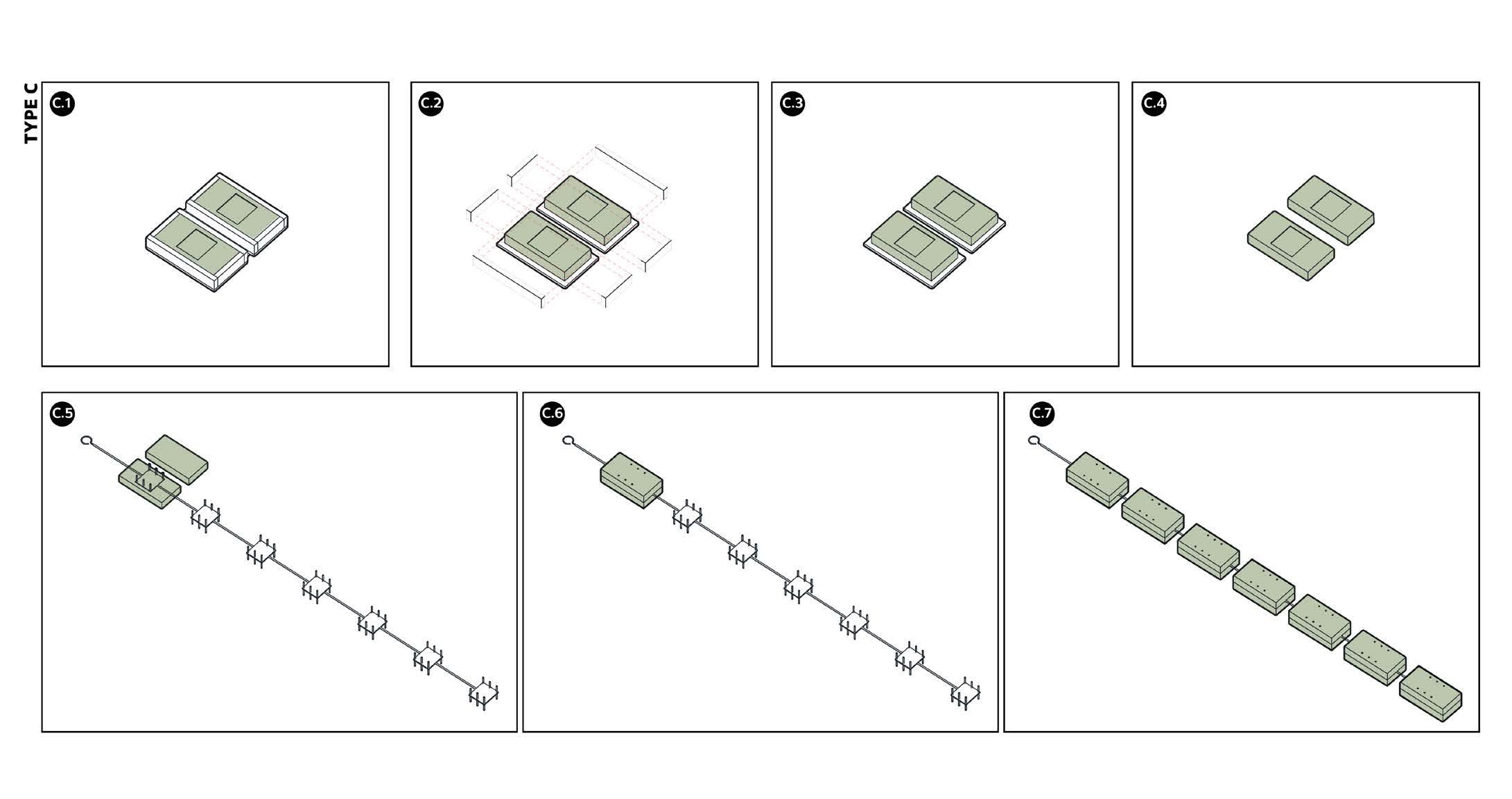 TYPE C

C.1

C.2

C.3

C.4

C.5

C.6

C.7