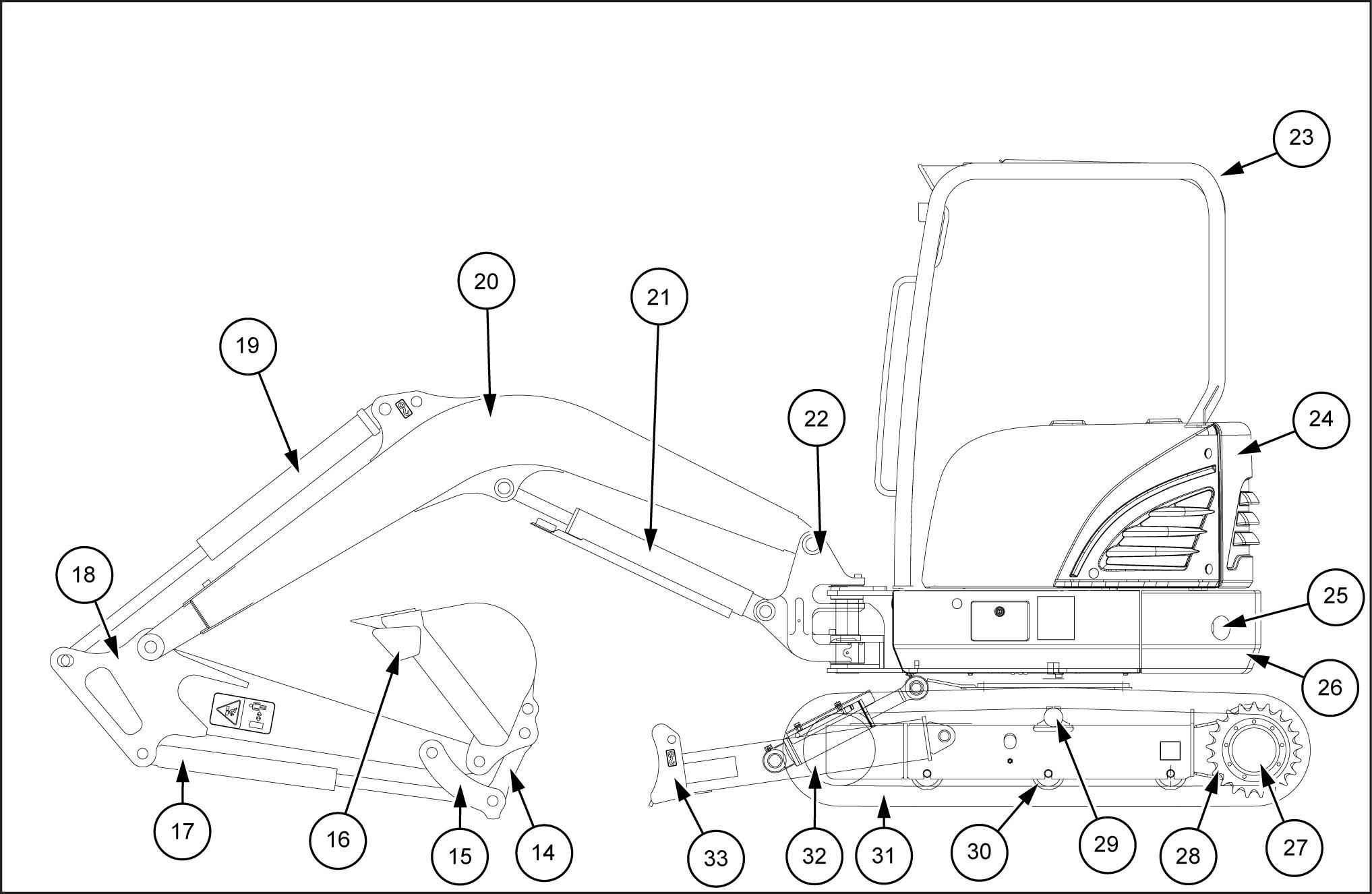 23

20

21

19

22

24

18

25

26

17

16

15

14

33

32

31

30

29

28

27