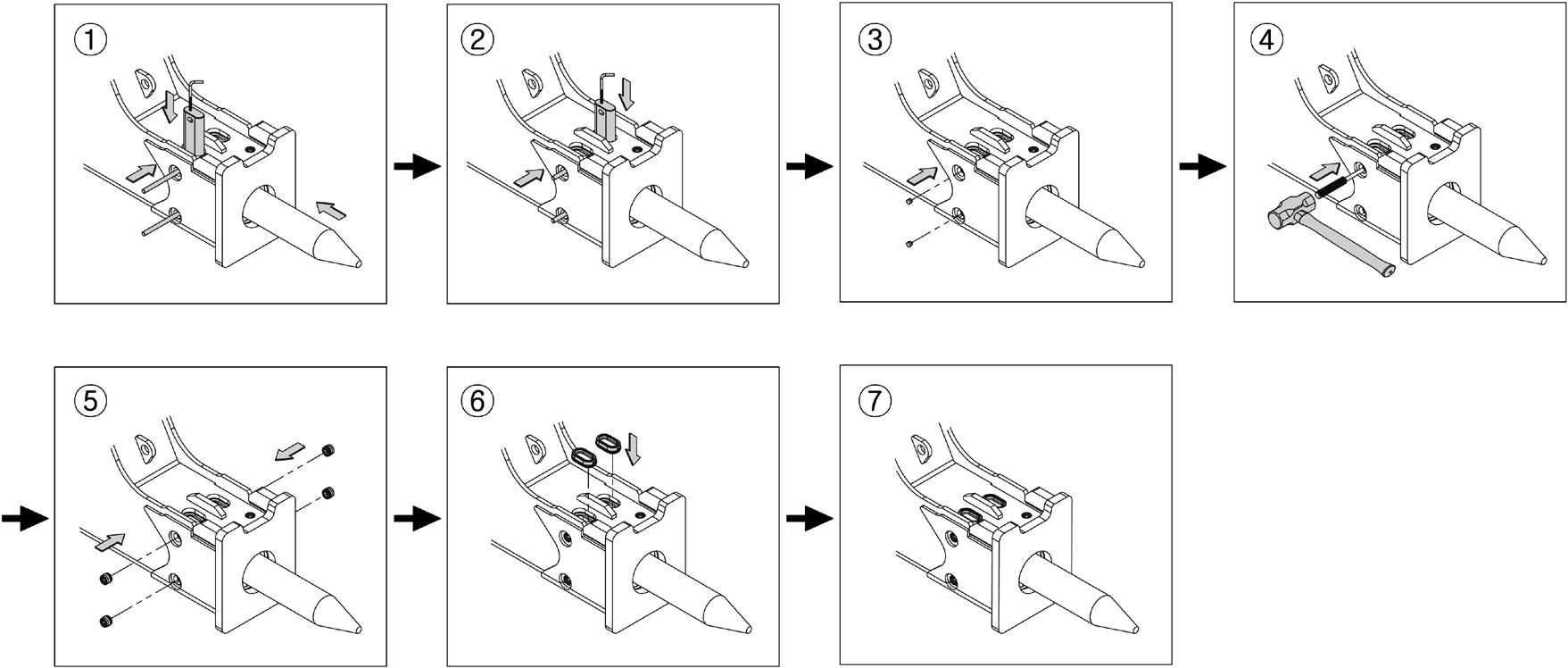 ①

②

③

④

⑤

⑥

⑦