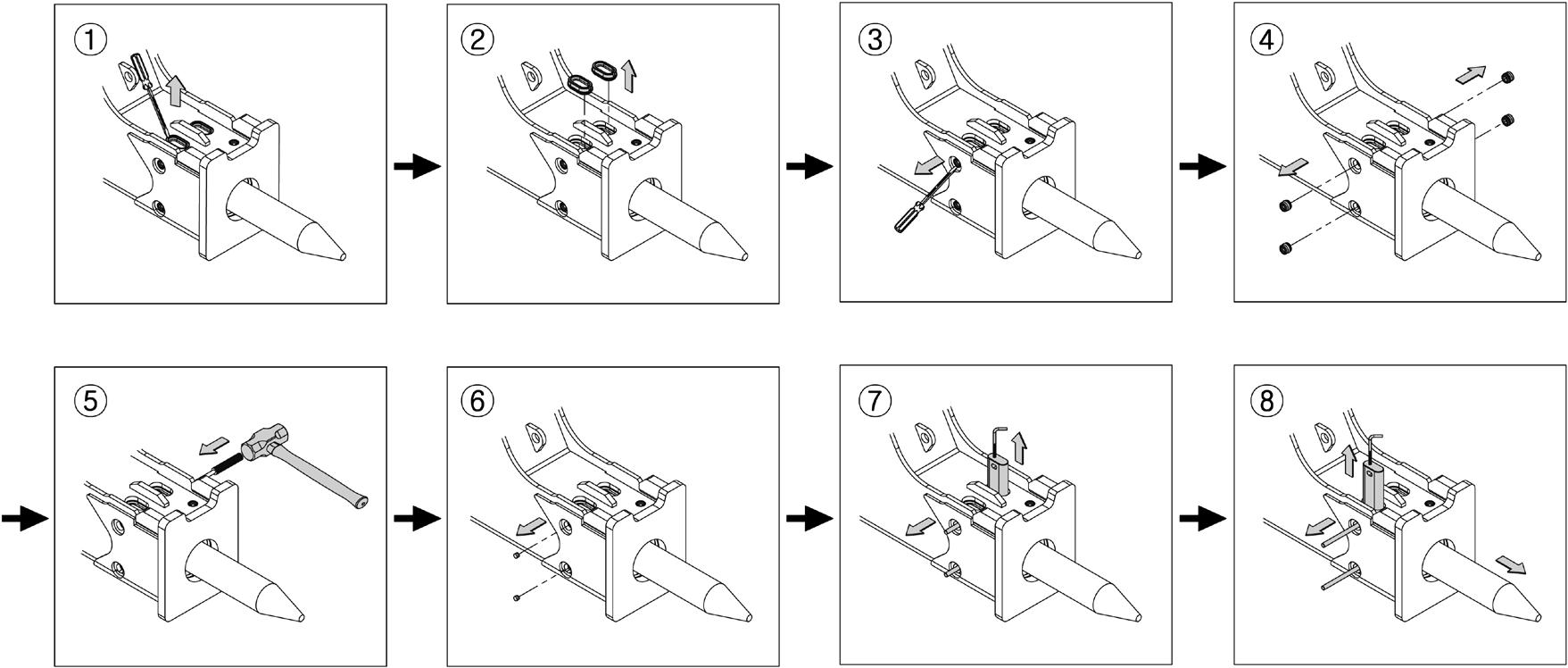 ①

②

③

④

⑤

⑥

⑦

⑧