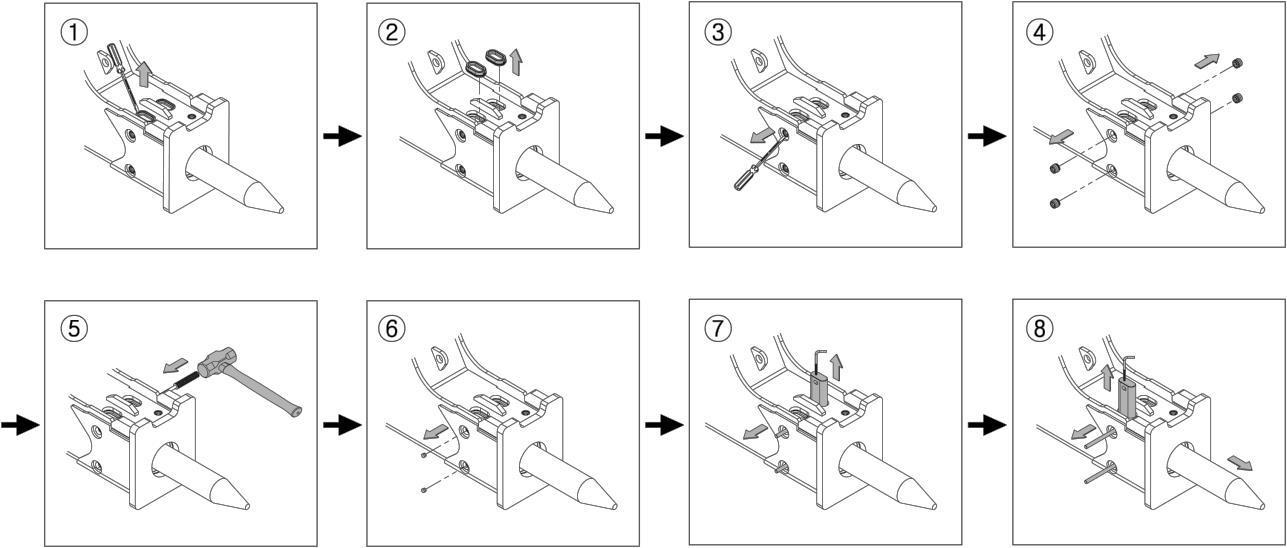 ①

②

③

④

⑤

⑥

⑦

⑧