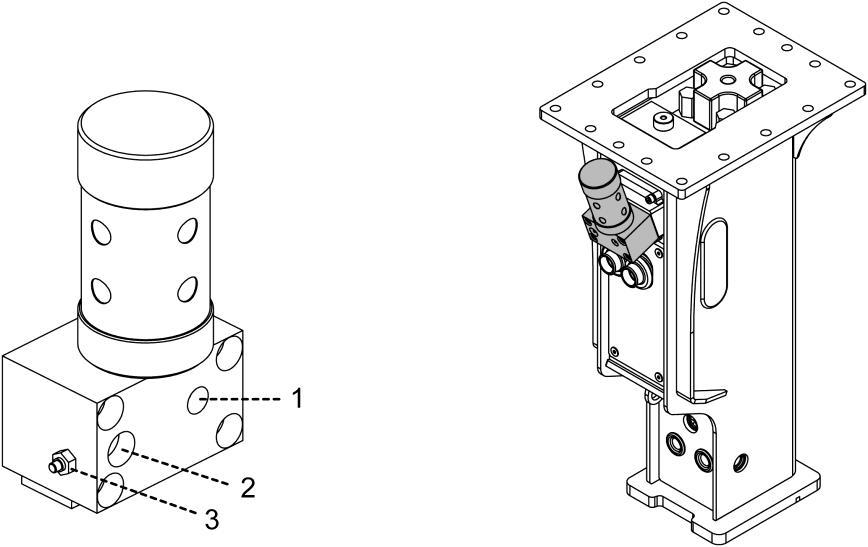 1
2
3