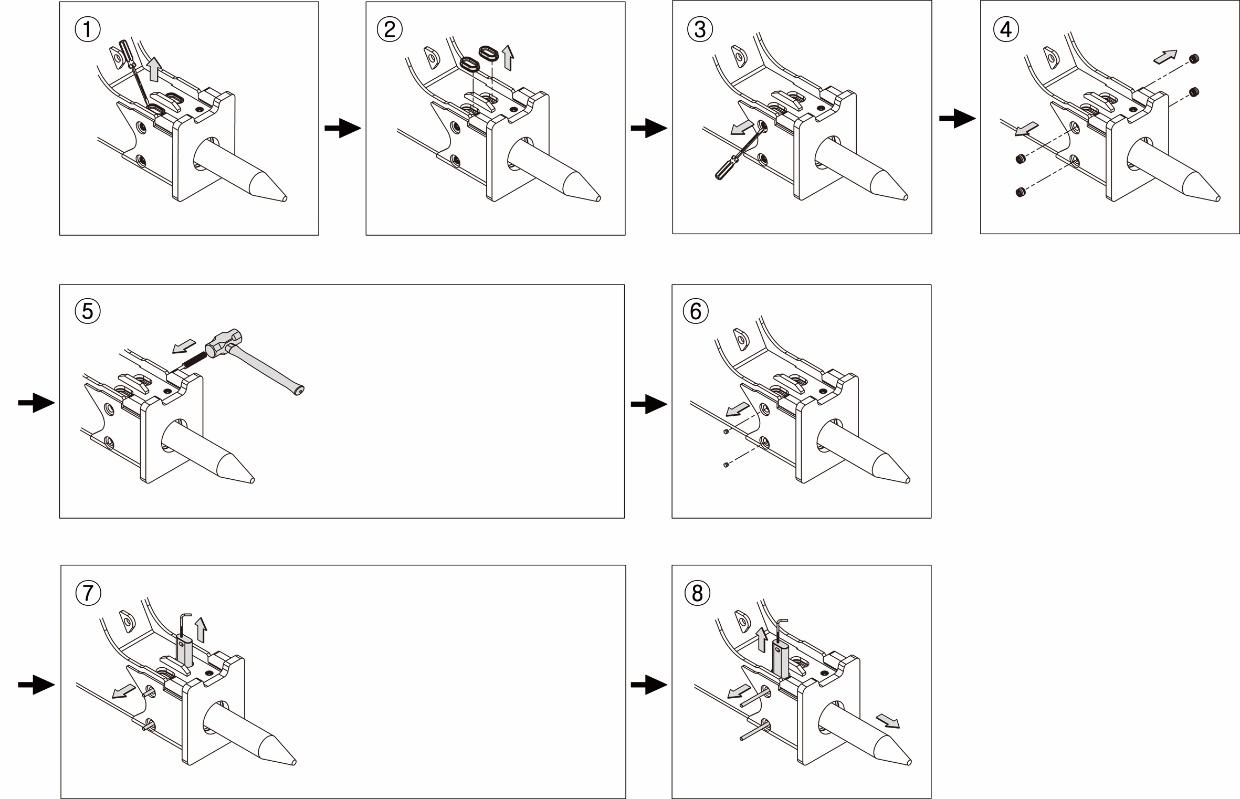 ①

②

③

④

⑤

⑥

⑦

⑧