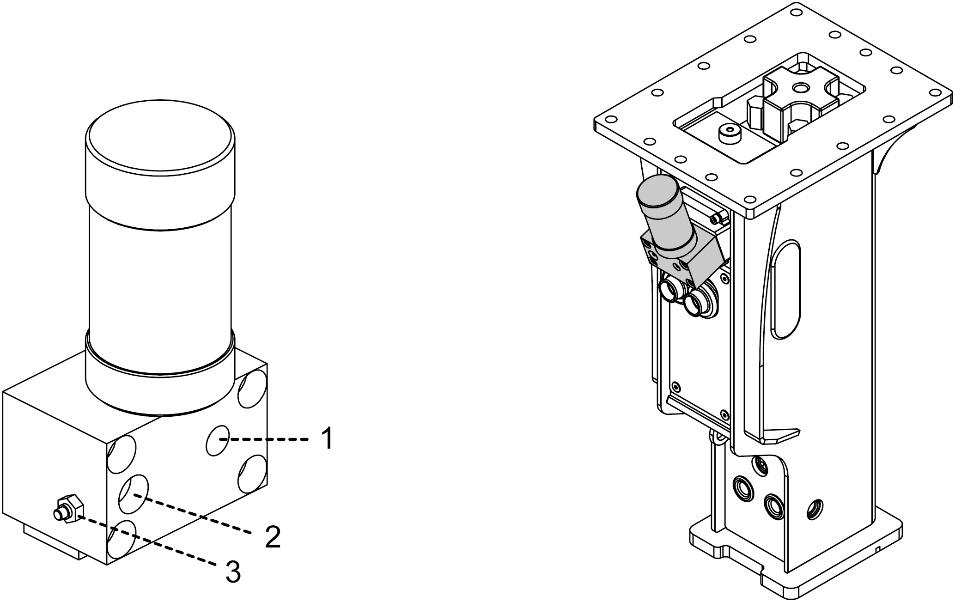 1
2
3