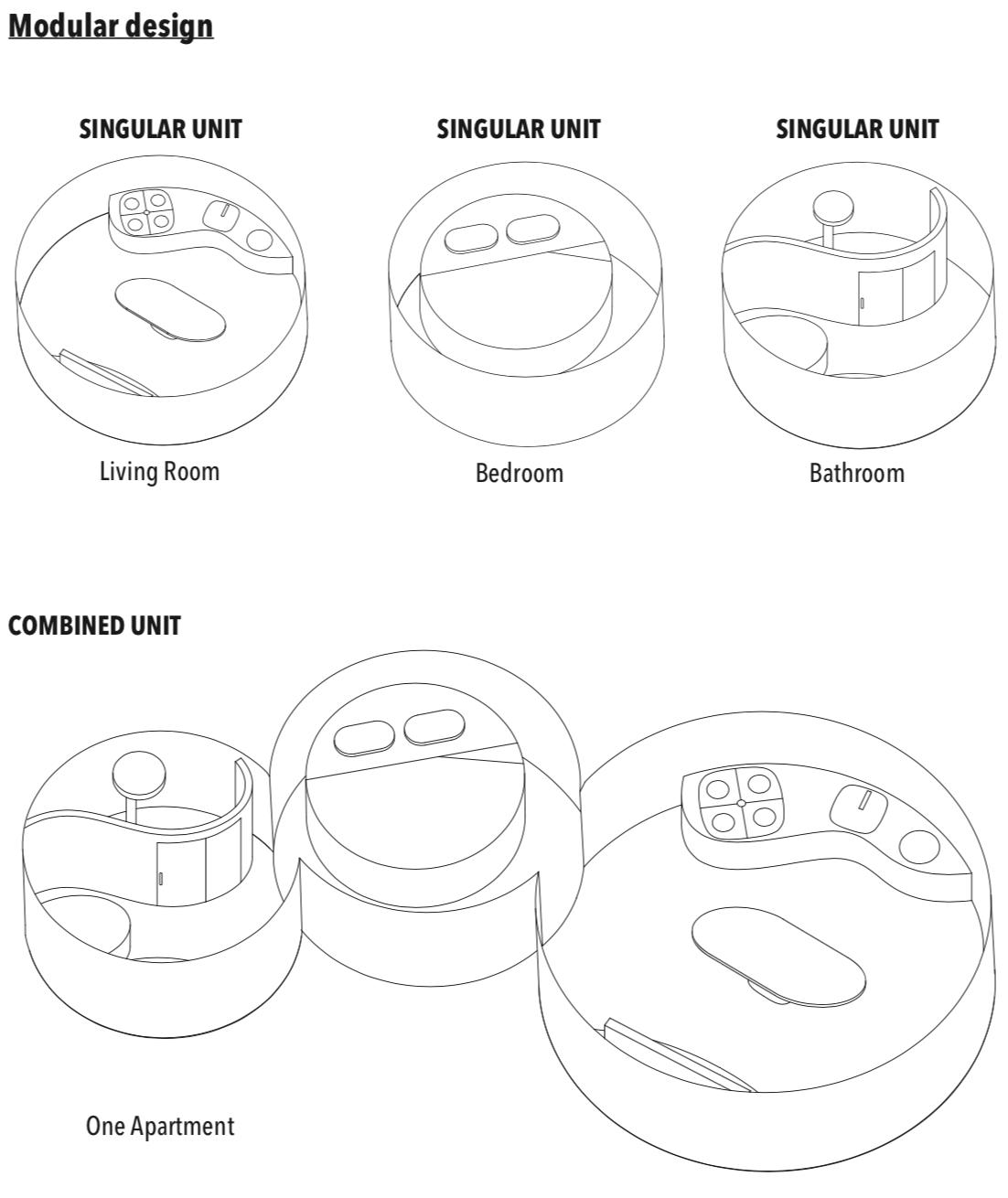 Modular design

SINGULAR UNIT

Living Room

SINGULAR UNIT

Bedroom

SINGULAR UNIT

Bathroom

COMBINED UNIT

One Apartment