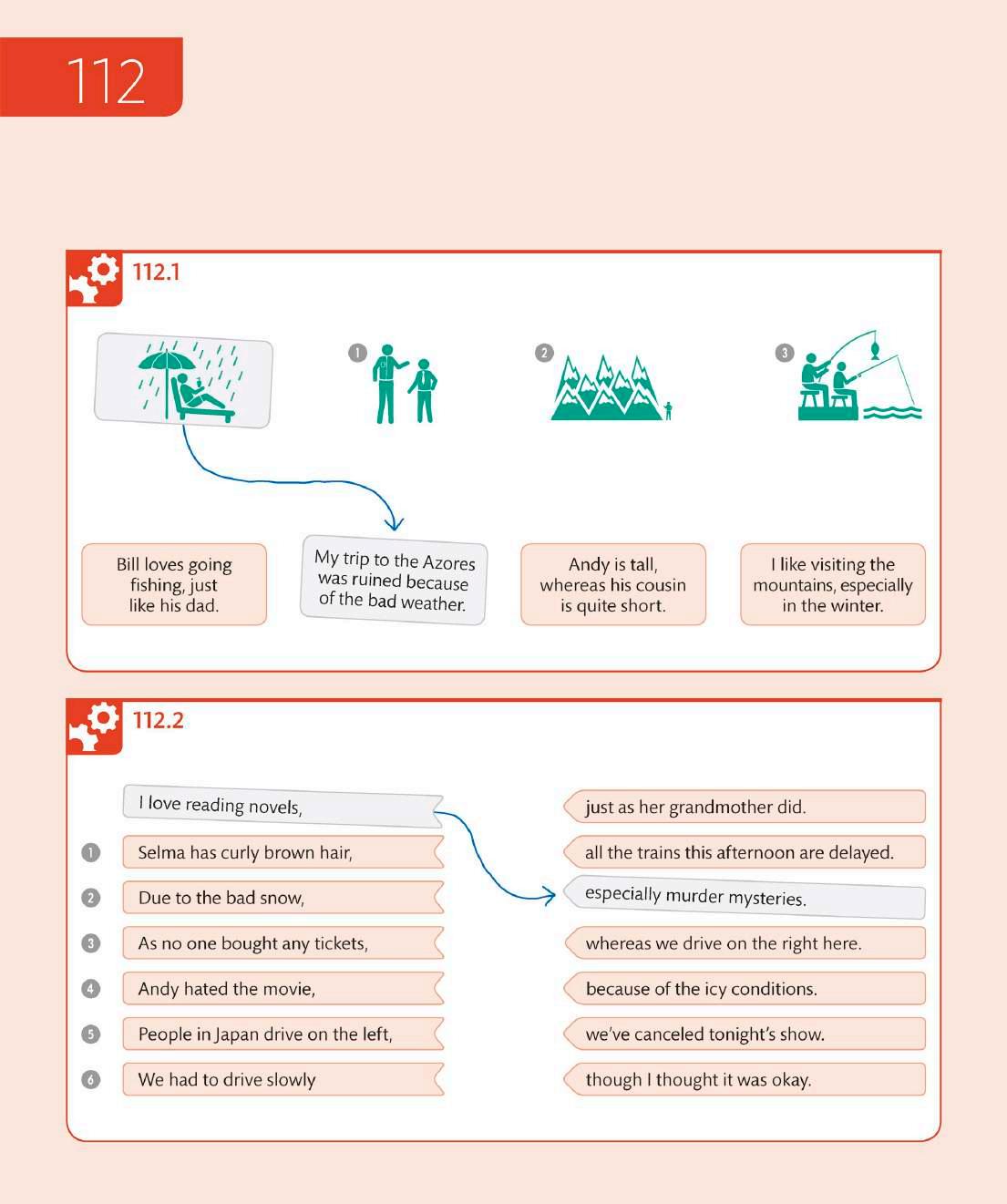 112

112.1

1

2

3

Bill loves going fishing, just like his dad.

My trip to the Azores was ruined because of the bad weather.

Andy is tall, whereas his cousin is quite short.

I like visiting the mountains, especially in the winter.

112.2

I love reading novels,

1 Selma has curly brown hair,

2 Due to the bad snow,

3 As no one bought any tickets,

4 Andy hated the movie,

5 People in Japan drive on the left,

6 We had to drive slowly

just as her grandmother did.

all the trains this afternoon are delayed.

especially murder mysteries.

whereas we drive on the right here.

because of the icy conditions.

we've canceled tonight's show.

though I thought it was okay.