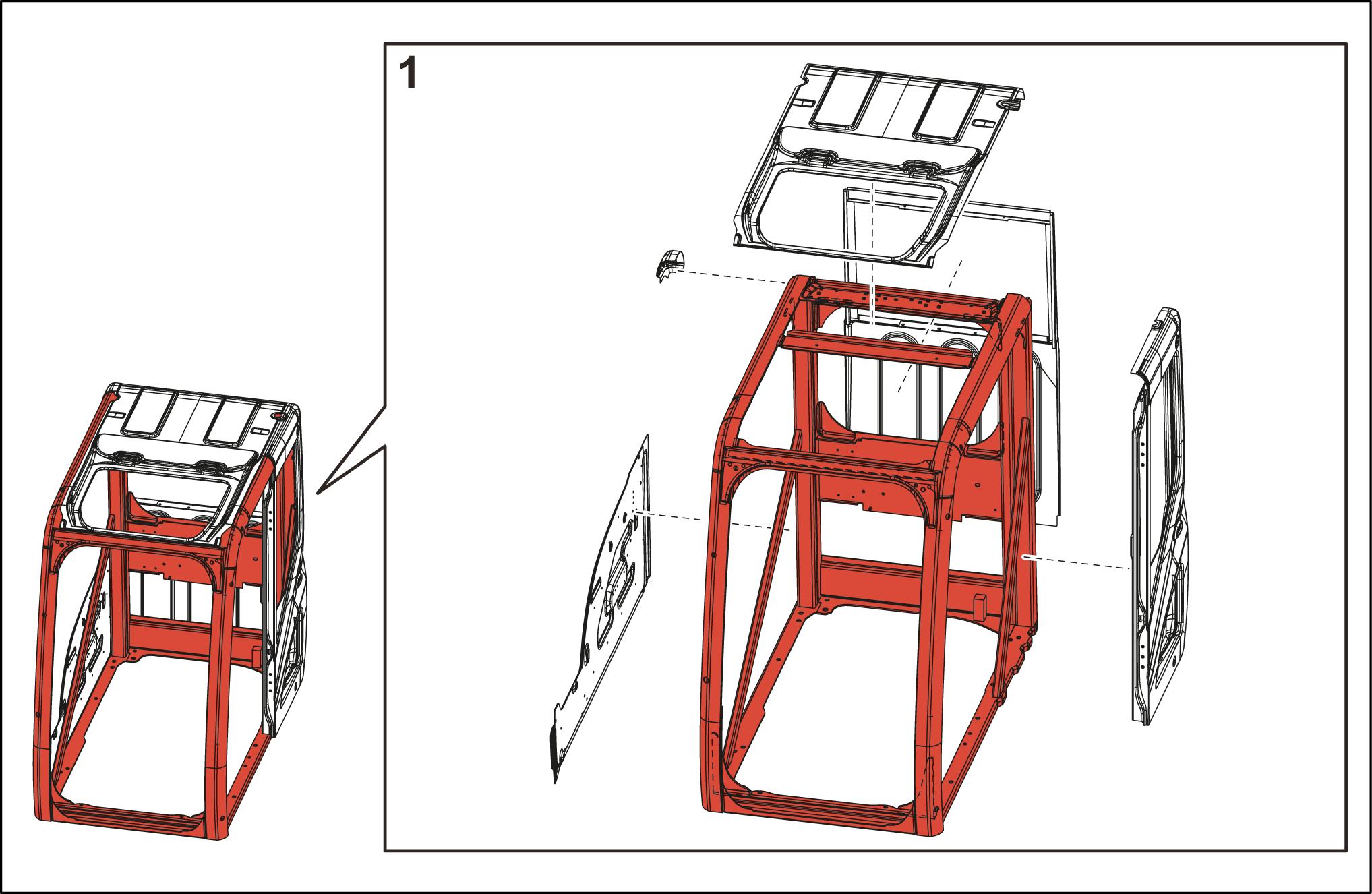 1